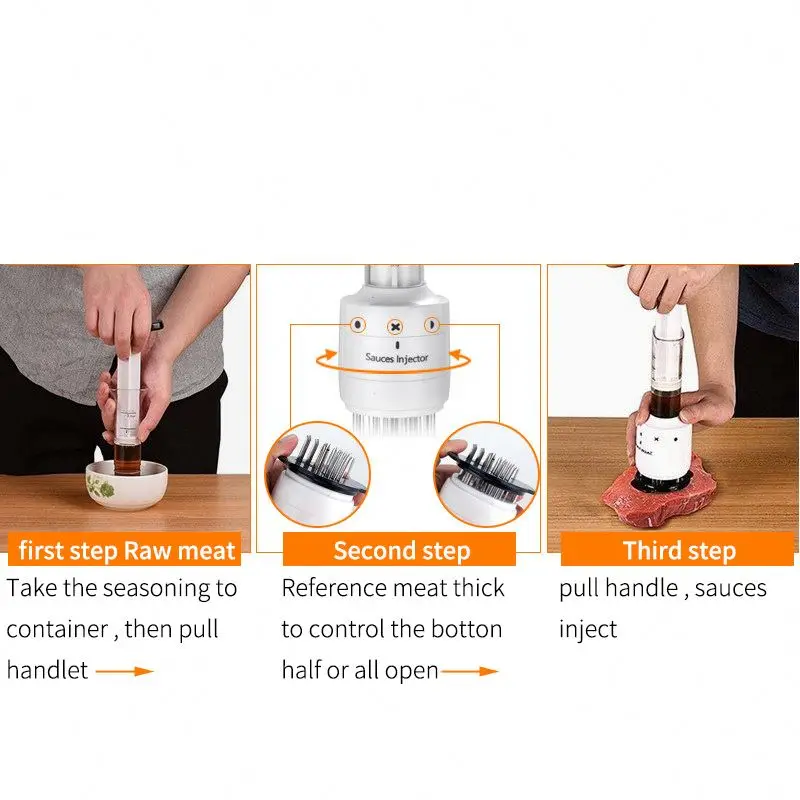 Sauces Injector

first step Raw meat

Take the seasoning to container , then pull handlet

Second step

Reference meat thick to control the botton half or all open

Third step

pull handle , sauces inject