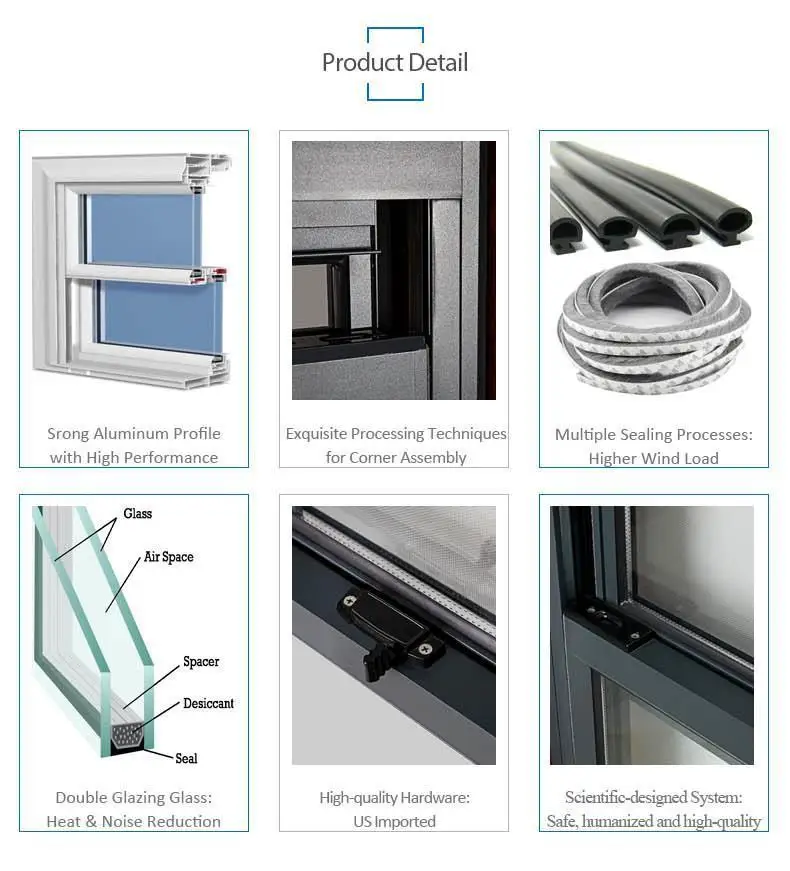 Product Detail

Srong Aluminum Profile with High Performance

Exquisite Processing Techniques for Corner Assembly

Multiple Sealing Processes: Higher Wind Load

Glass
Air Space
Spacer
Desiccant
Seal

Double Glazing Glass: Heat & Noise Reduction

High-quality Hardware: US Imported

Scientific-designed System: Safe, humanized and high-quality