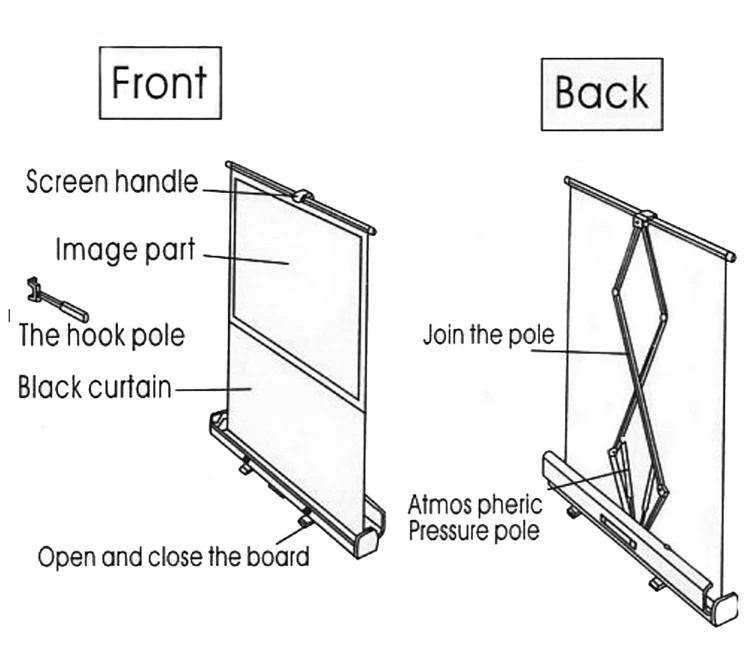 Front

Screen handle

Image part

The hook pole

Black curtain

Open and close the board

Back

Join the pole

Atmos pheric
Pressure pole