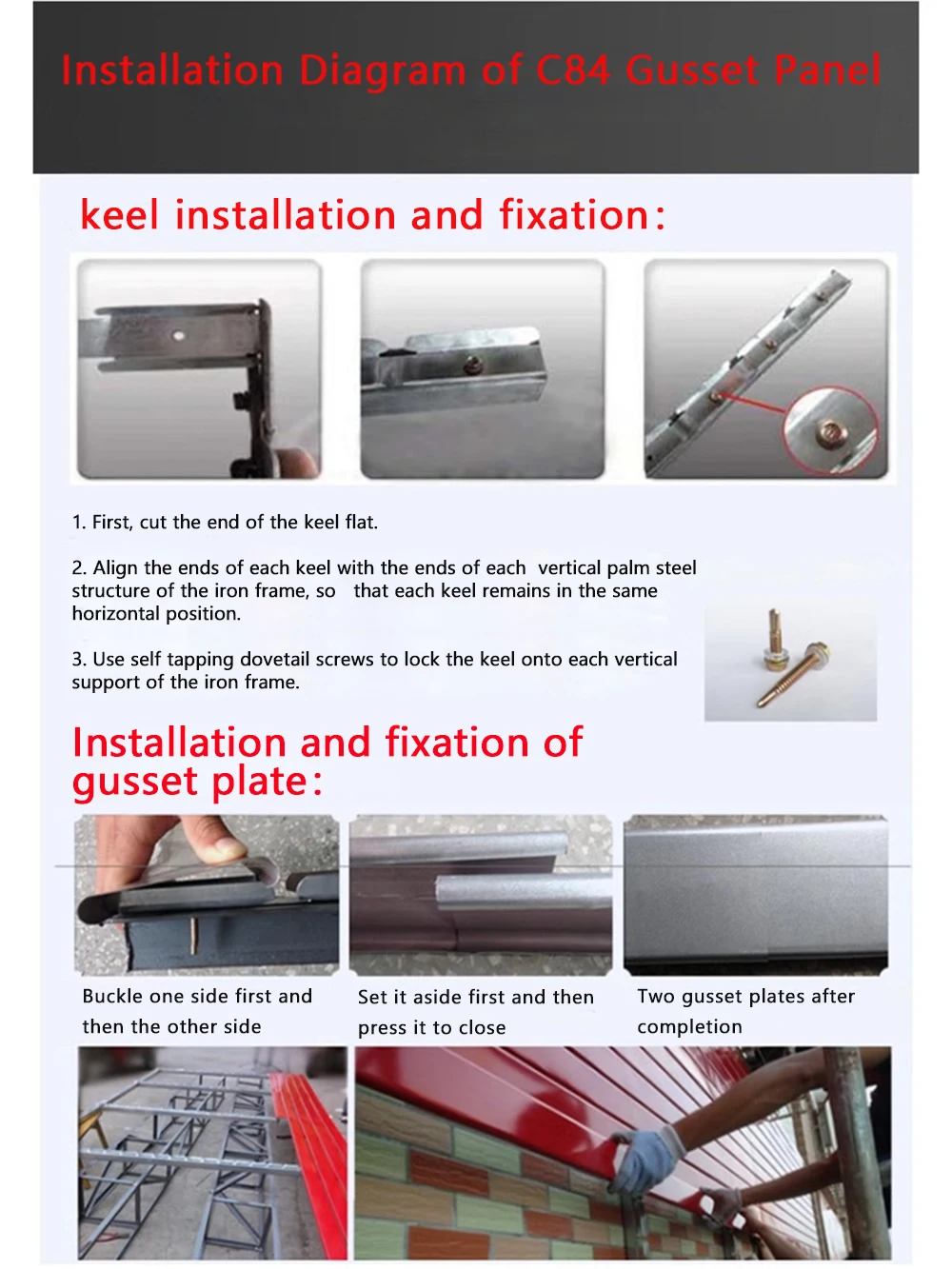 Installation Diagram of C84 Gusset Panel

keel installation and fixation:

1. First, cut the end of the keel flat.

2. Align the ends of each keel with the ends of each vertical palm steel structure of the iron frame, so that each keel remains in the same horizontal position.

3. Use self tapping dovetail screws to lock the keel onto each vertical support of the iron frame.

Installation and fixation of gusset plate:

Buckle one side first and then the other side

Set it aside first and then press it to close

Two gusset plates after completion