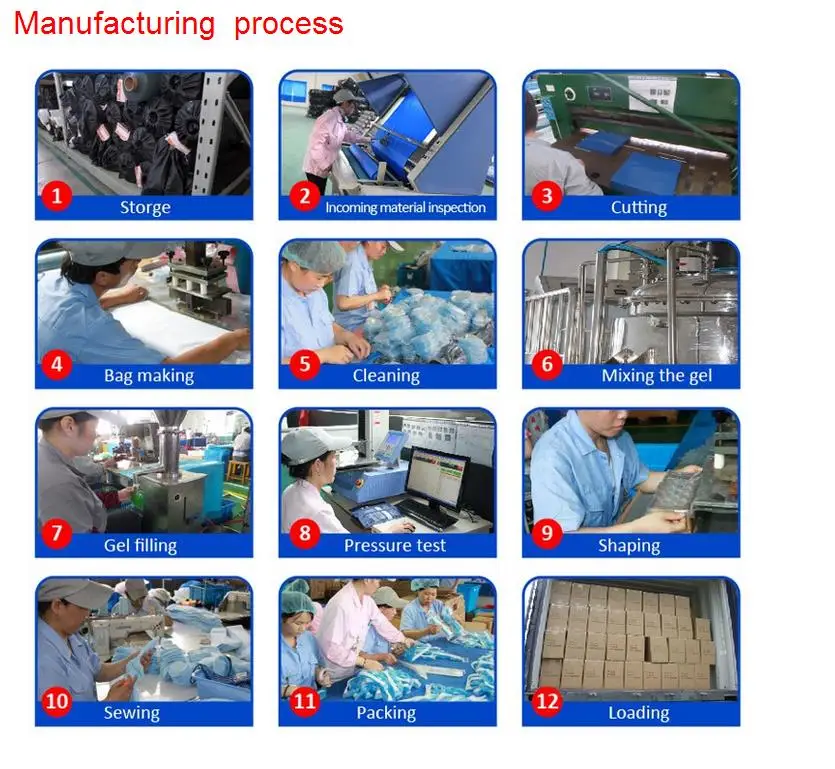 Manufacturing process

1 Storge

2 Incoming material inspection

3 Cutting

4 Bag making

5 Cleaning

6 Mixing the gel

7 Gel filling

8 Pressure test

9 Shaping

10 Sewing

11 Packing

12 Loading