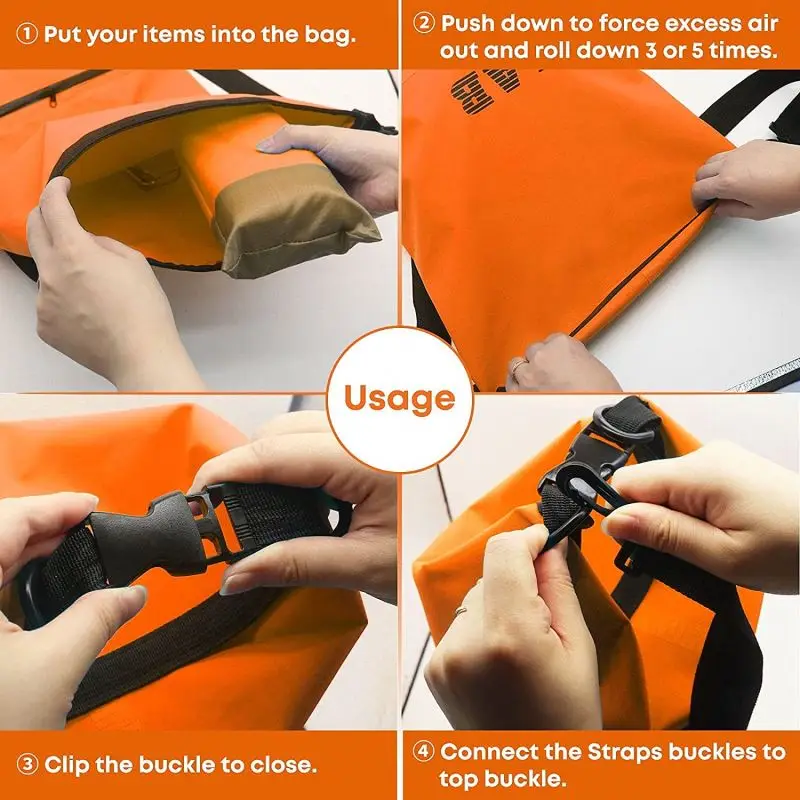 ① Put your items into the bag.

② Push down to force excess air out and roll down 3 or 5 times.

Usage

③ Clip the buckle to close.

④ Connect the Straps buckles to top buckle.