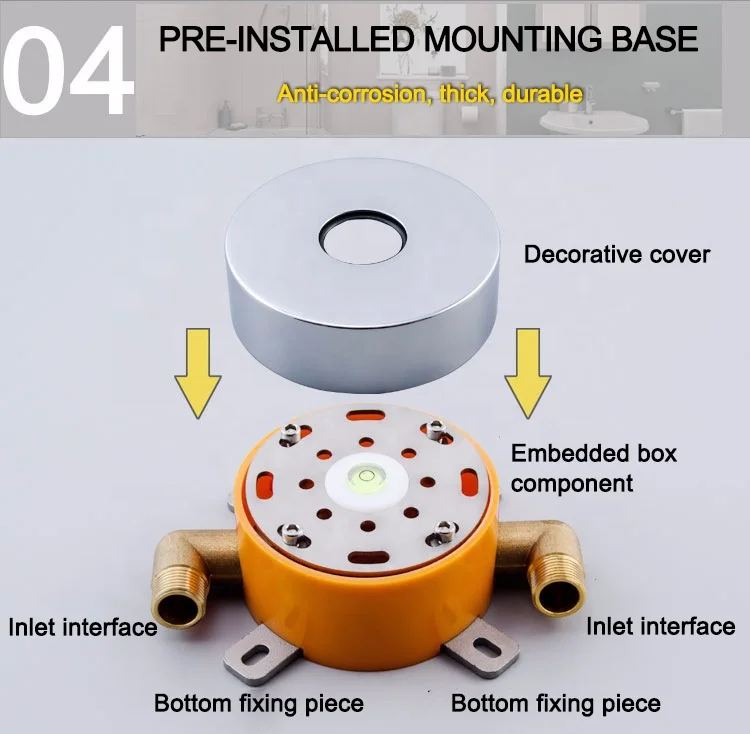 04 PRE-INSTALLED MOUNTING BASE

Anti-corrosion, thick, durable

Decorative cover

Embedded box component

Inlet interface

Inlet interface

Bottom fixing piece

Bottom fixing piece