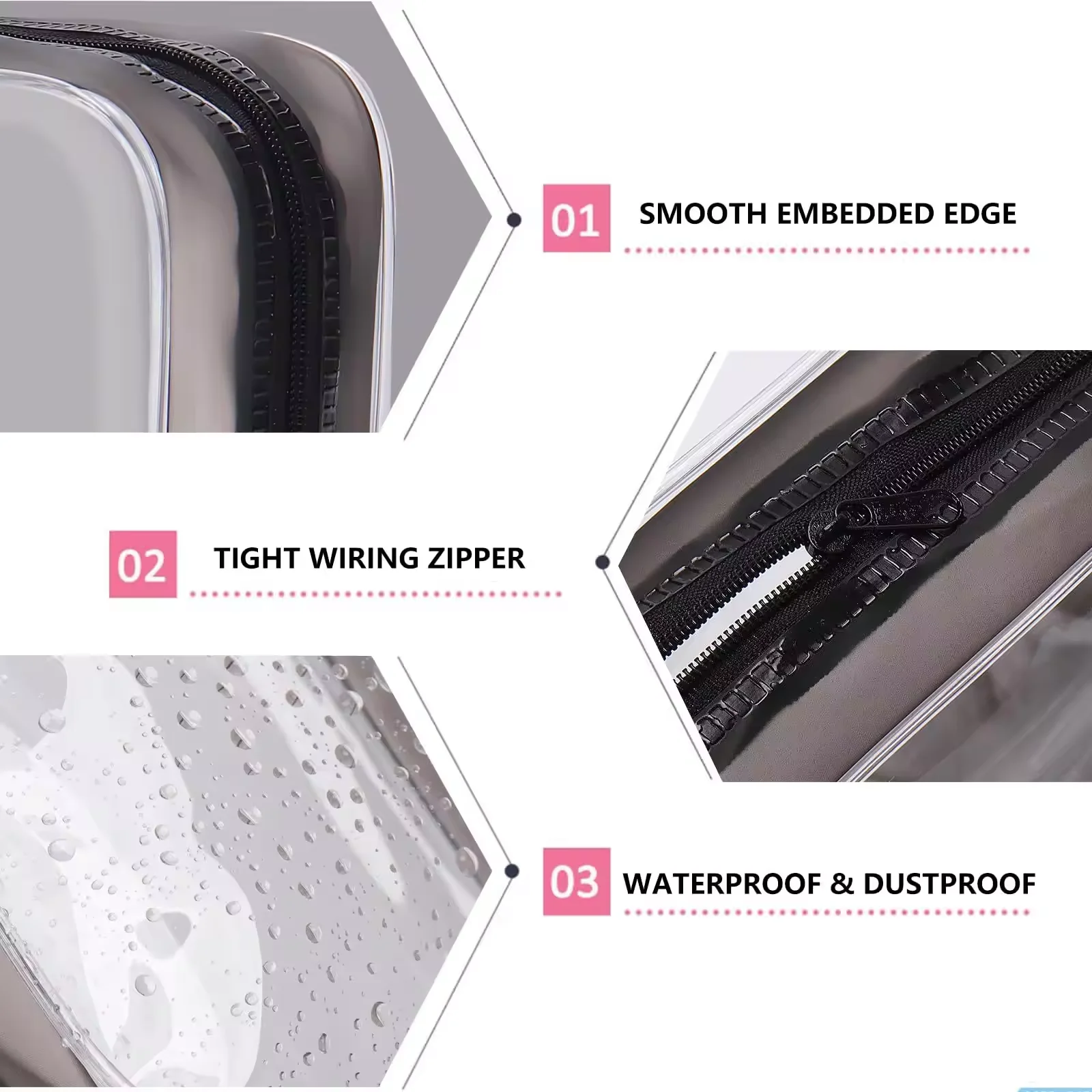 01 SMOOTH EMBEDDED EDGE

02 TIGHT WIRING ZIPPER

03 WATERPROOF & DUSTPROOF