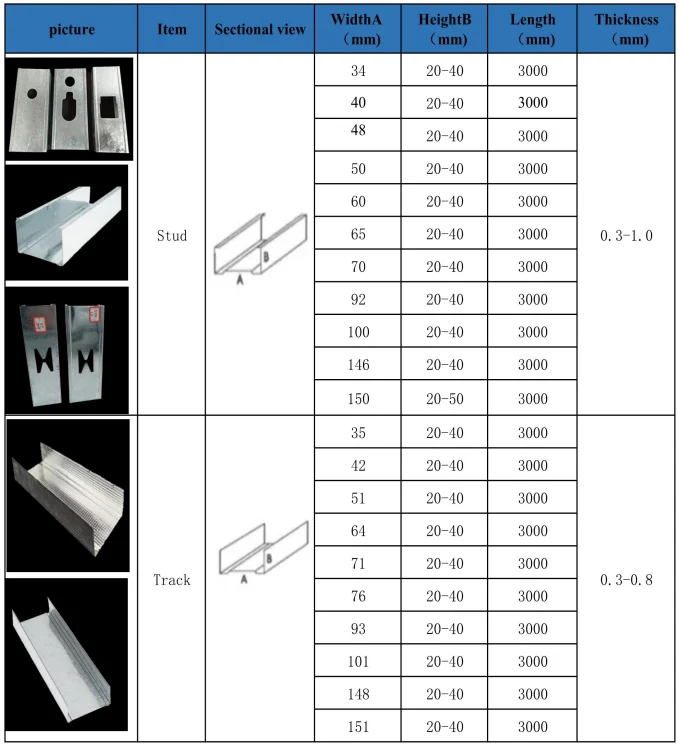 | picture | Item | Sectional view | WidthA (mm) | HeightB (mm) | Length (mm) | Thickness (mm) |
|---|---|---|---|---|---|---|
| | Stud | B A | 34 | 20-40 | 3000 | 0.3-1.0 |
| | | | 40 | 20-40 | 3000 | |
| | | | 48 | 20-40 | 3000 | |
| | | | 50 | 20-40 | 3000 | |
| | | | 60 | 20-40 | 3000 | |
| | | | 65 | 20-40 | 3000 | |
| | | | 70 | 20-40 | 3000 | |
| | | | 92 | 20-40 | 3000 | |
| | | | 100 | 20-40 | 3000 | |
| | | | 146 | 20-40 | 3000 | |
| | | | 150 | 20-50 | 3000 | |
| | Track | B A | 35 | 20-40 | 3000 | 0.3-0.8 |
| | | | 42 | 20-40 | 3000 | |
| | | | 51 | 20-40 | 3000 | |
| | | | 64 | 20-40 | 3000 | |
| | | | 71 | 20-40 | 3000 | |
| | | | 76 | 20-40 | 3000 | |
| | | | 93 | 20-40 | 3000 | |
| | | | 101 | 20-40 | 3000 | |
| | | | 148 | 20-40 | 3000 | |
| | | | 151 | 20-40 | 3000 | |