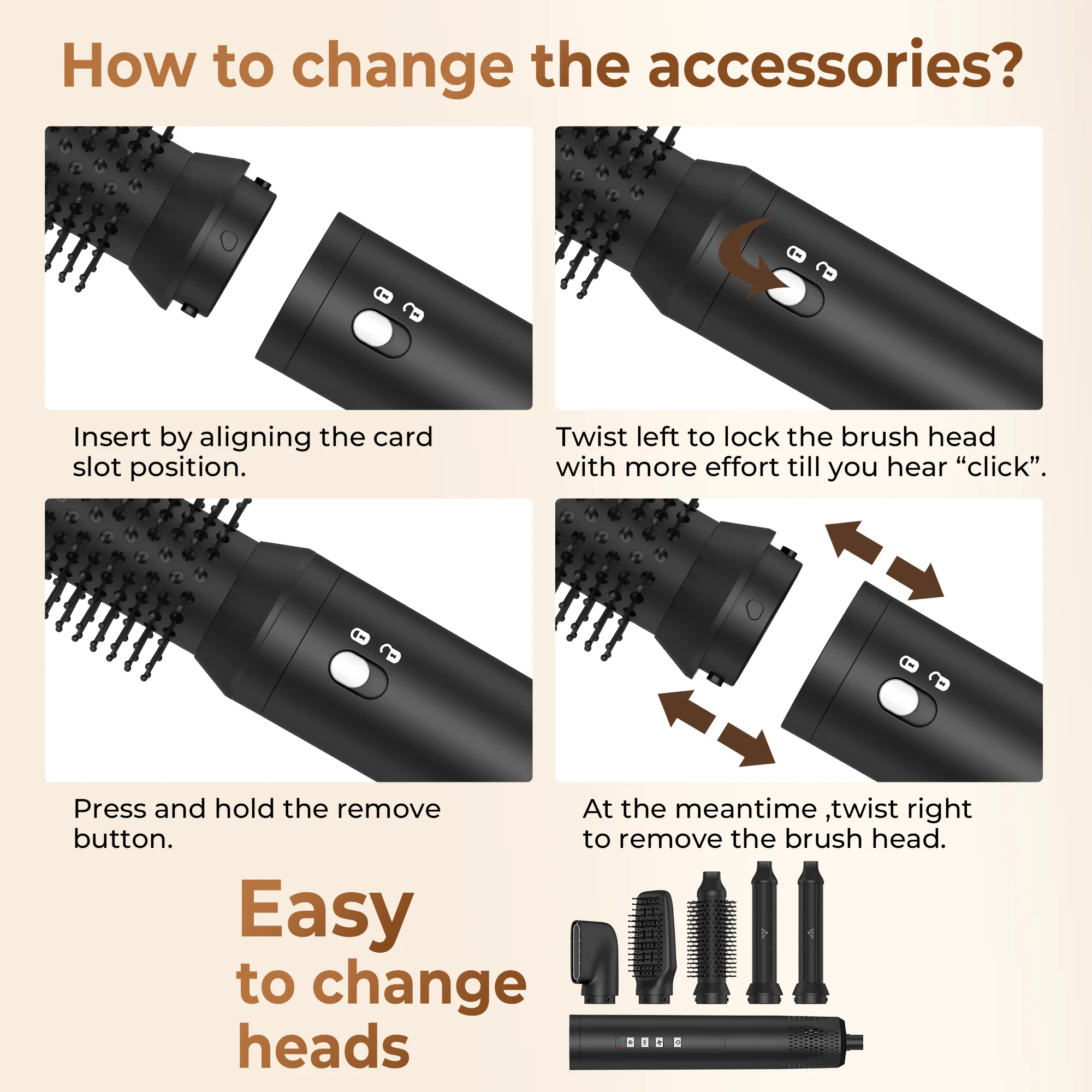 How to change the accessories?

Insert by aligning the card slot position.

Twist left to lock the brush head with more effort till you hear “click”.

Press and hold the remove button.

At the meantime ,twist right to remove the brush head.

Easy to change heads