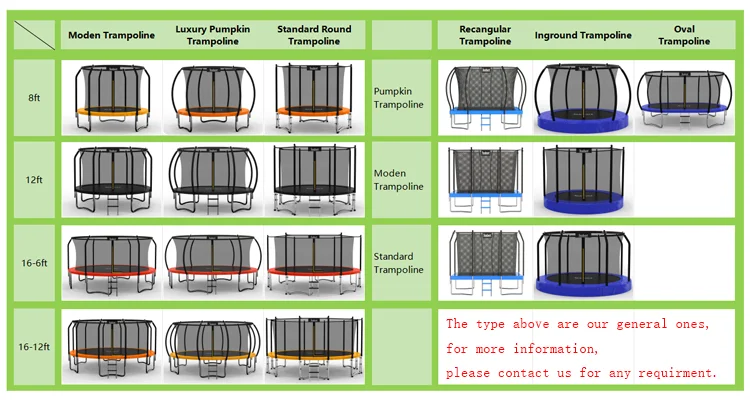 |  | Moden Trampoline | Luxury Pumpkin Trampoline | Standard Round Trampoline |  | Recangular Trampoline | Inground Trampoline | Oval Trampoline |
|---|---|---|---|---|---|---|---|
| 8ft |  |  |  | Pumpkin Trampoline |  |  |  |
| 12ft |  |  |  | Moden Trampoline |  |  |  |
| 16-6ft |  |  |  | Standard Trampoline |  |  |  |
| 16-12ft |  |  |  |  | The type above are our general ones, for more information, please contact us for any requirment. |  |  |