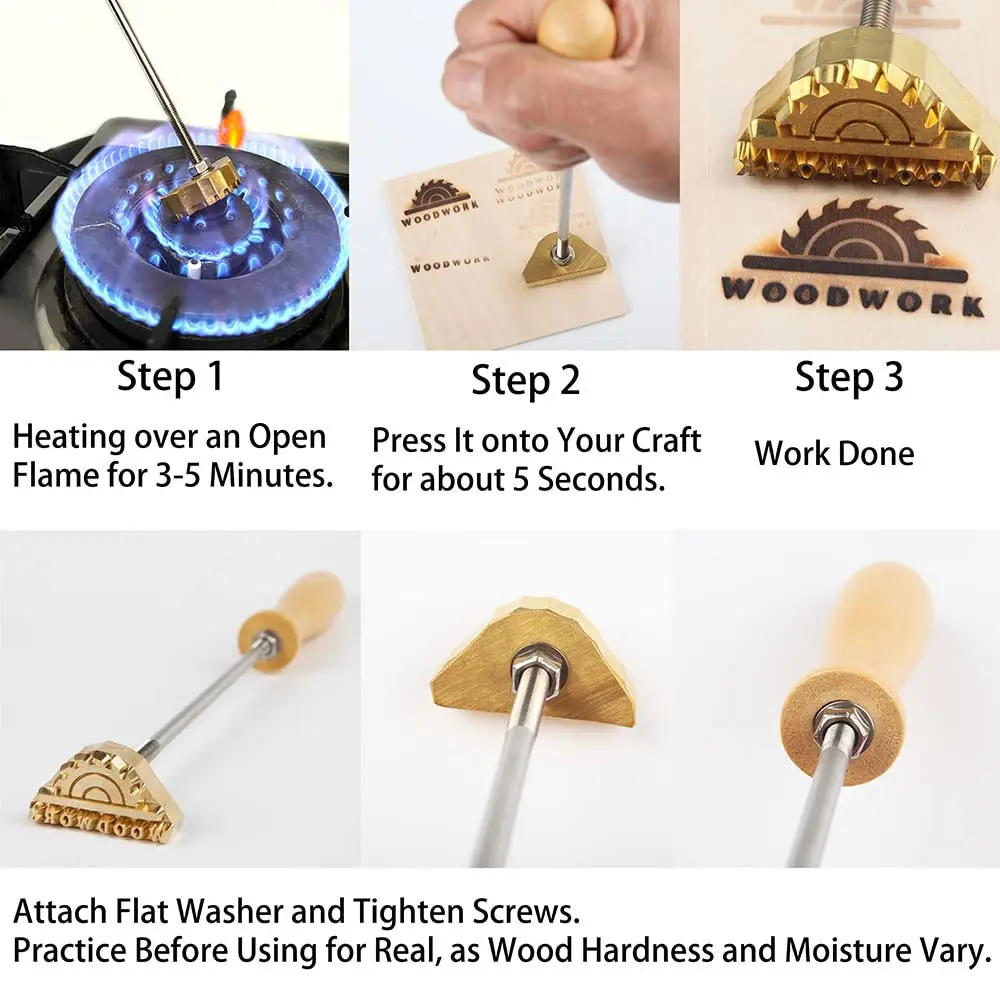 WOODWORK

WOODWORK

WOODWORK

WOODWORK

Step 1

Heating over an Open Flame for 3-5 Minutes.

Step 2

Press It onto Your Craft for about 5 Seconds.

Step 3

Work Done

Attach Flat Washer and Tighten Screws.
Practice Before Using for Real, as Wood Hardness and Moisture Vary.