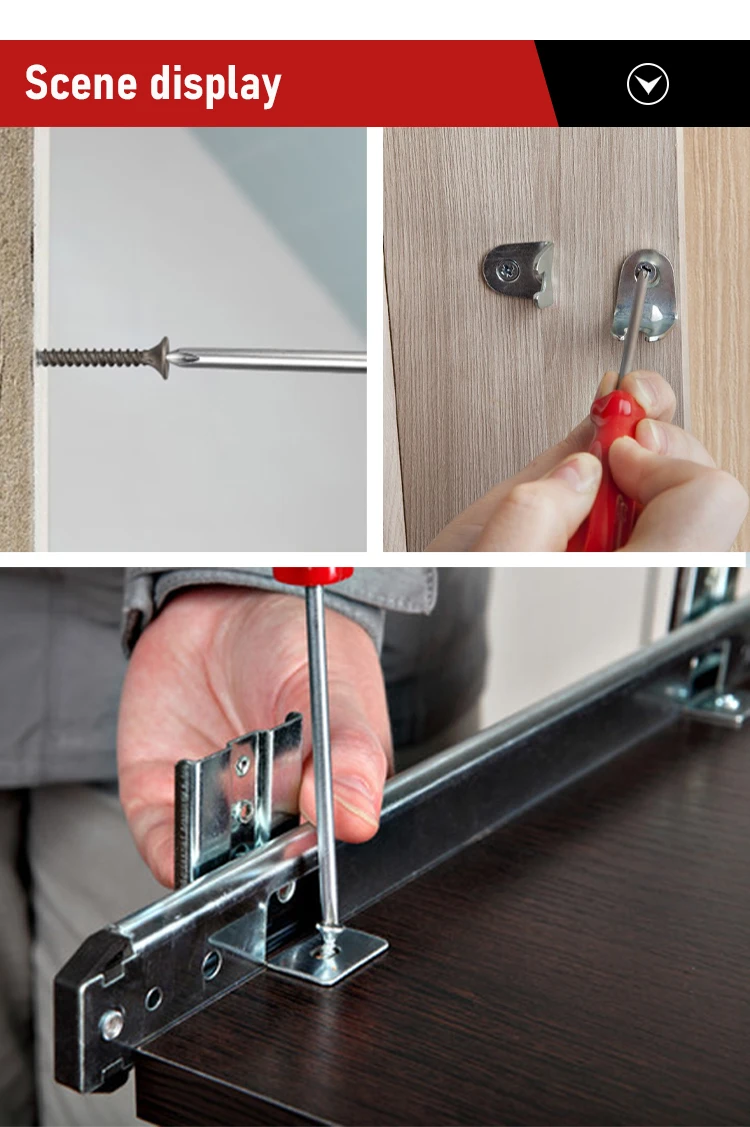 Scene display