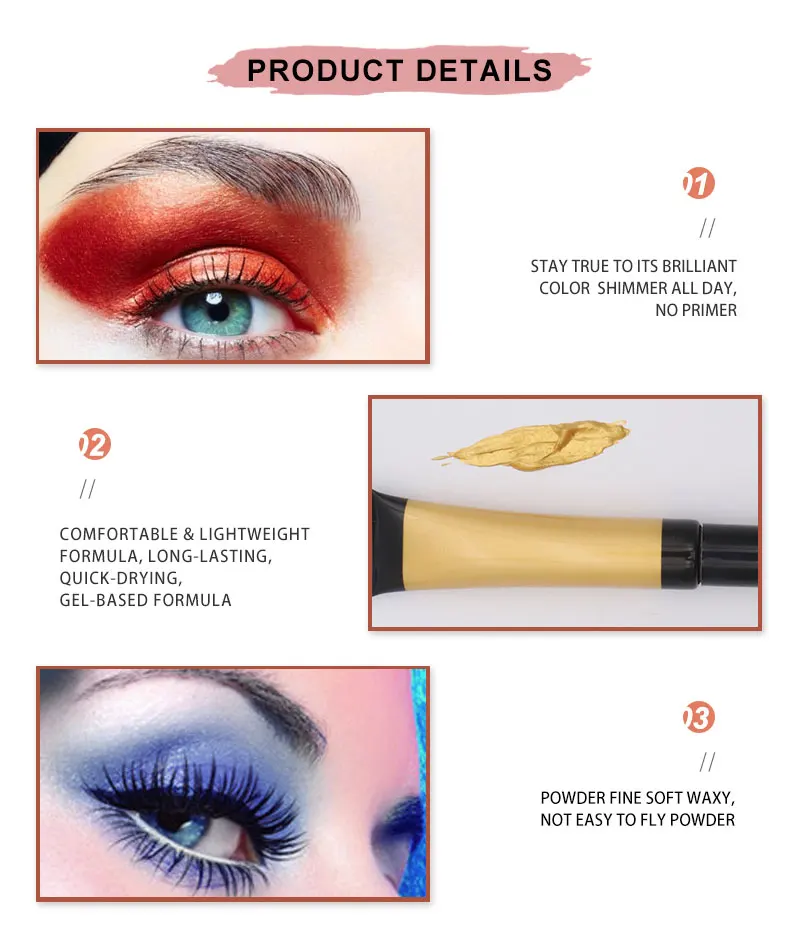 PRODUCT DETAILS

01

//

STAY TRUE TO ITS BRILLIANT COLOR SHIMMER ALL DAY, NO PRIMER

02

//

COMFORTABLE & LIGHTWEIGHT FORMULA, LONG-LASTING, QUICK-DRYING, GEL-BASED FORMULA

03

//

POWDER FINE SOFT WAXY, NOT EASY TO FLY POWDER