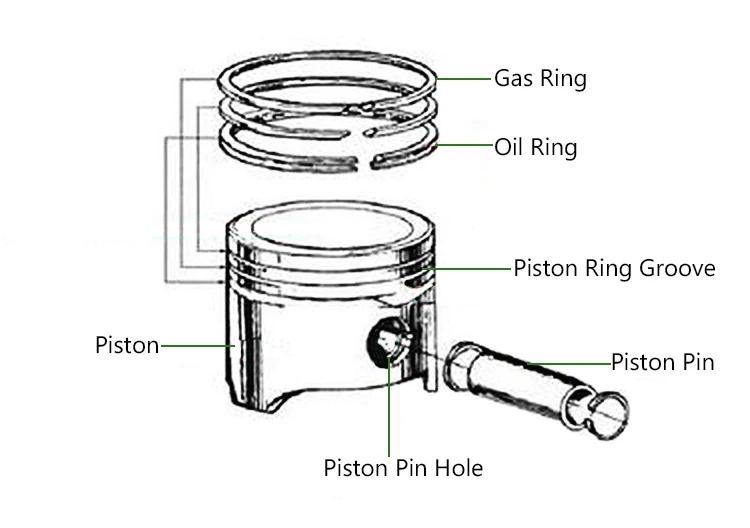 Gas Ring

Oil Ring

Piston Ring Groove

Piston

Piston Pin

Piston Pin Hole