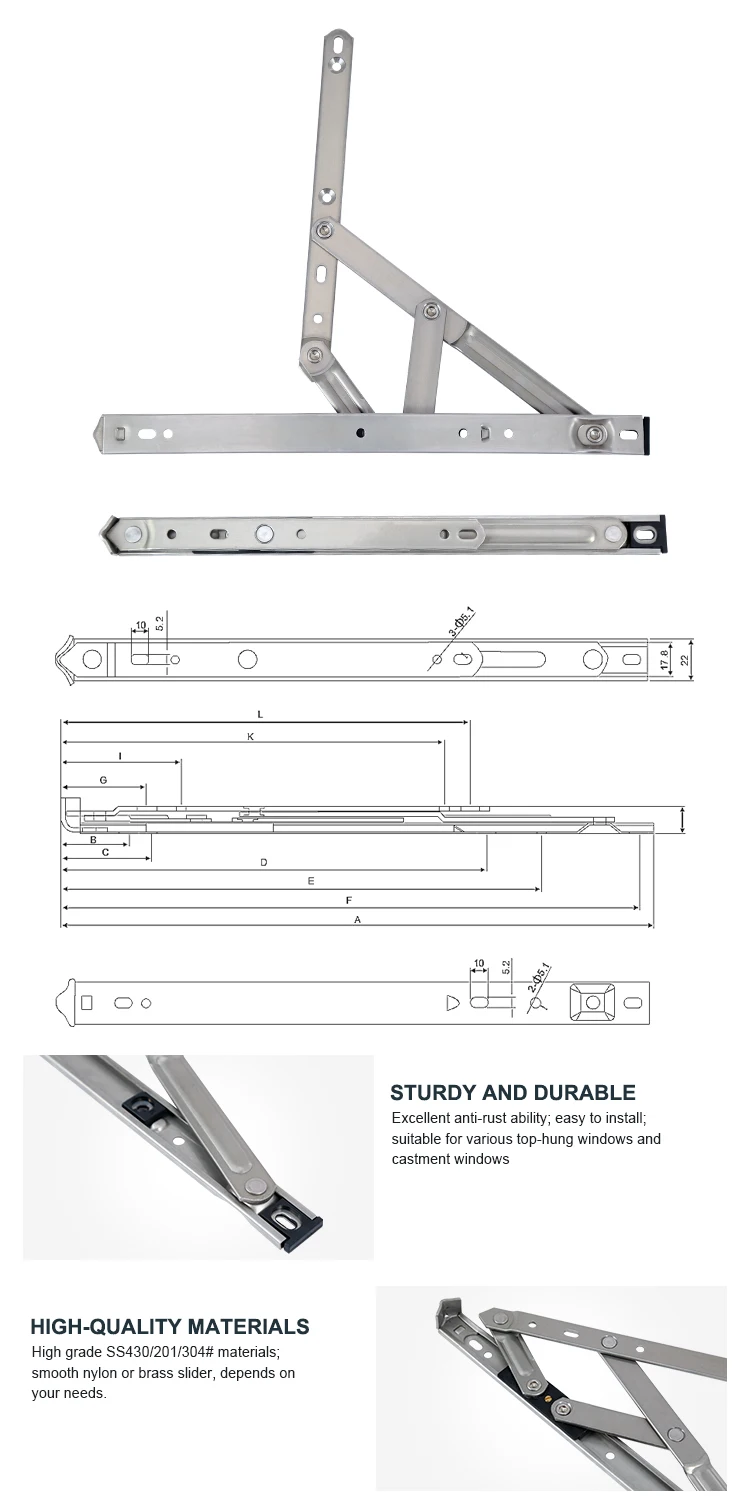 10
5.2
3-Φ5.1
17.8
22

L
K
I
G
B
C
D
E
F
A

10
5.2
2-Φ5.1

STURDY AND DURABLE
Excellent anti-rust ability; easy to install; suitable for various top-hung windows and castment windows

HIGH-QUALITY MATERIALS
High grade SS430/201/304# materials; smooth nylon or brass slider, depends on your needs.