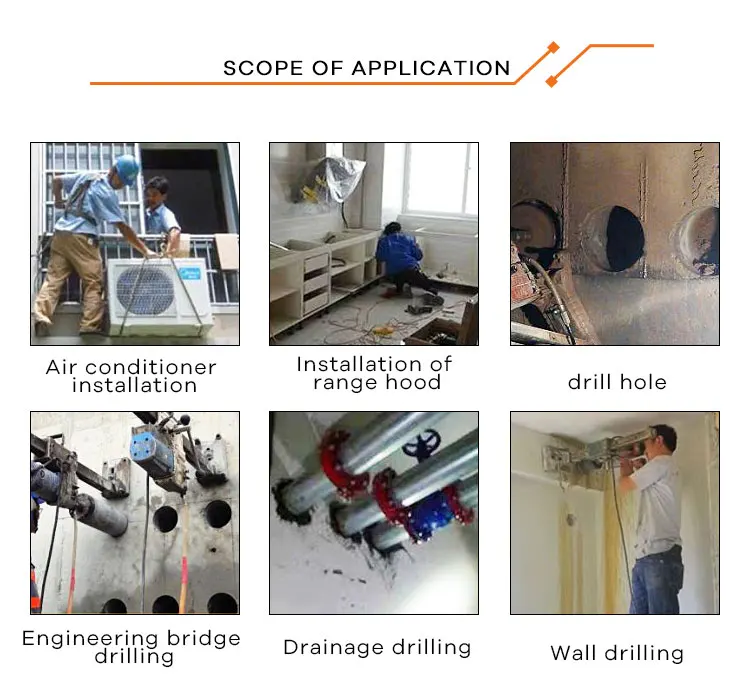 SCOPE OF APPLICATION

Air conditioner installation

Installation of range hood

drill hole

Engineering bridge drilling

Drainage drilling

Wall drilling