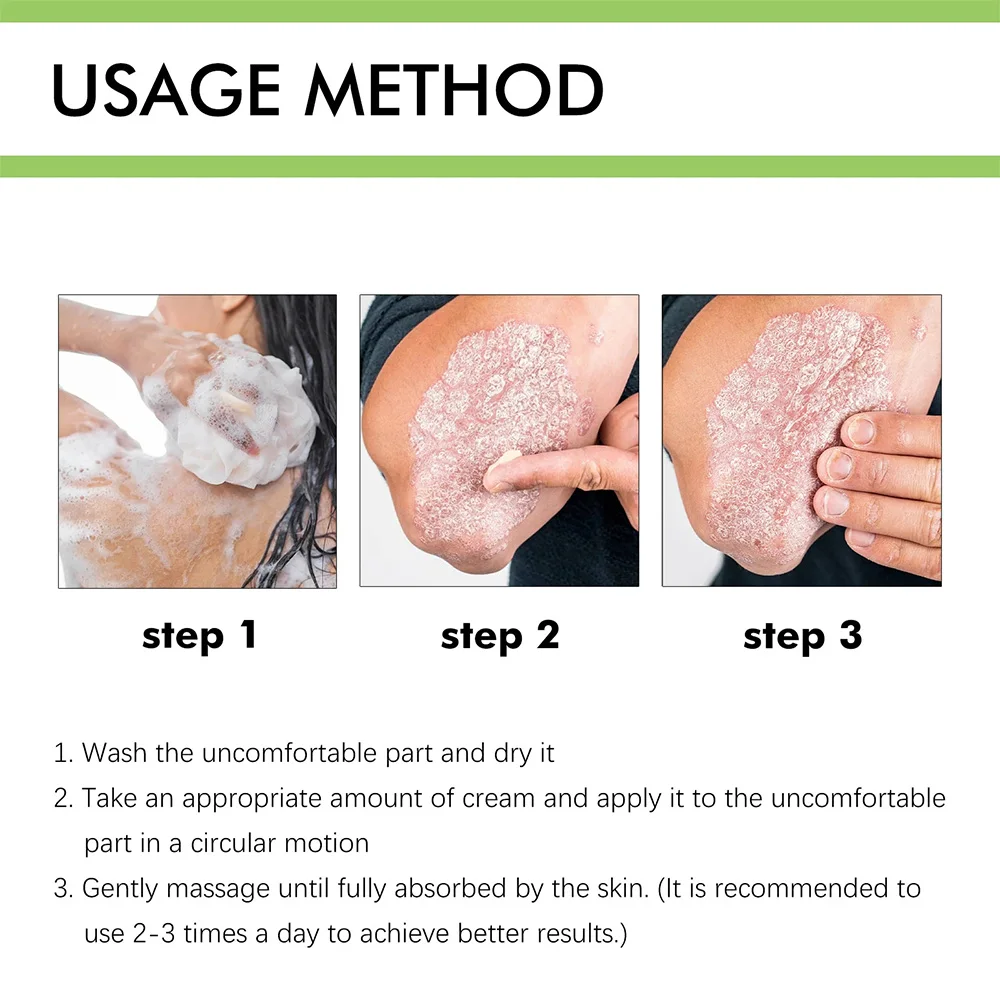 USAGE METHOD

step 1

step 2

step 3

1. Wash the uncomfortable part and dry it

2. Take an appropriate amount of cream and apply it to the uncomfortable part in a circular motion

3. Gently massage until fully absorbed by the skin. (It is recommended to use 2-3 times a day to achieve better results.)