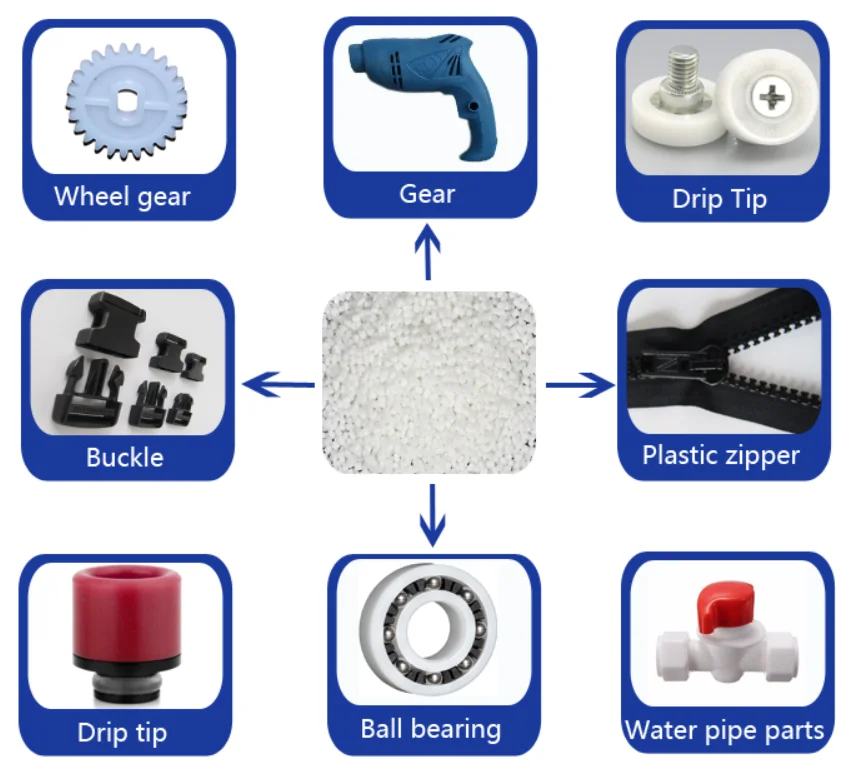 Wheel gear

Gear

Drip Tip

Buckle

Plastic zipper

Drip tip

Ball bearing

Water pipe parts