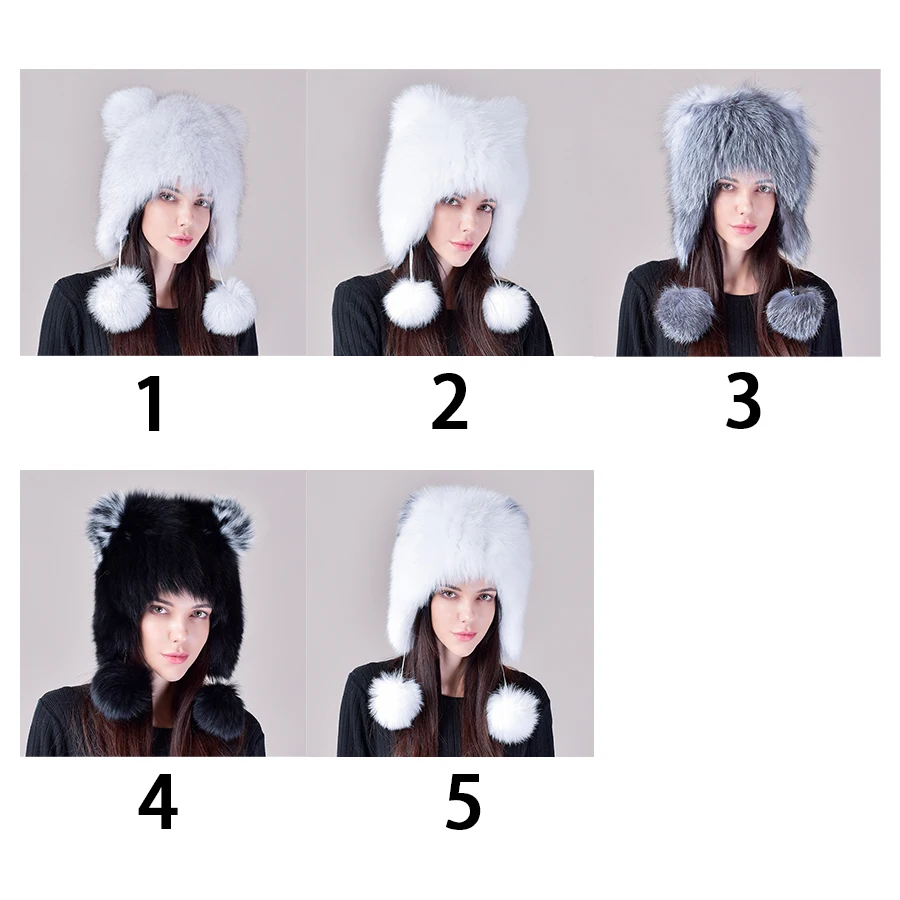 1

2

3

4

5