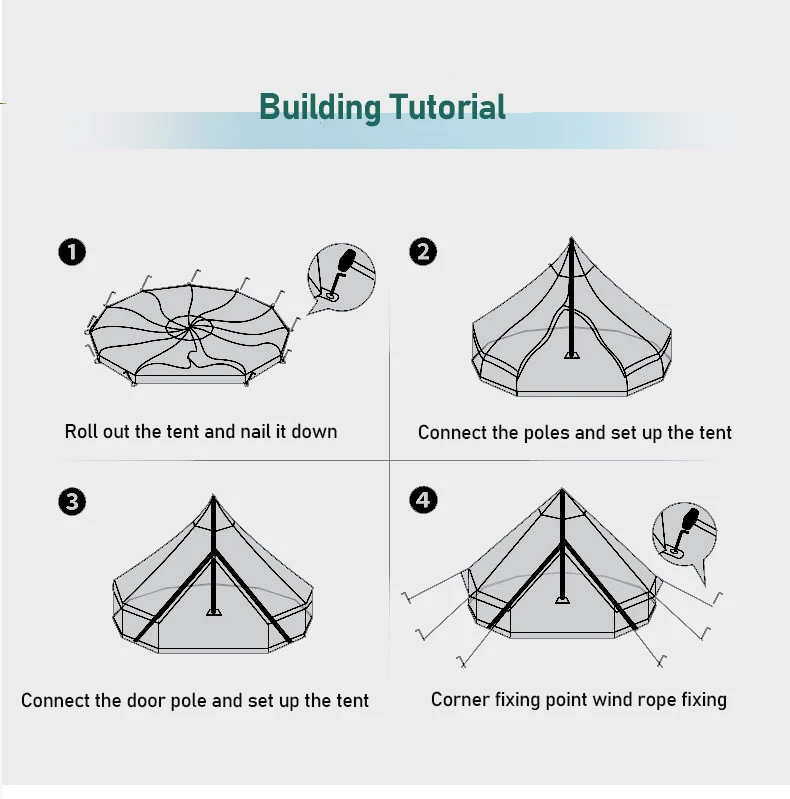 Building Tutorial

1

Roll out the tent and nail it down

2

Connect the poles and set up the tent

3

Connect the door pole and set up the tent

4

Corner fixing point wind rope fixing