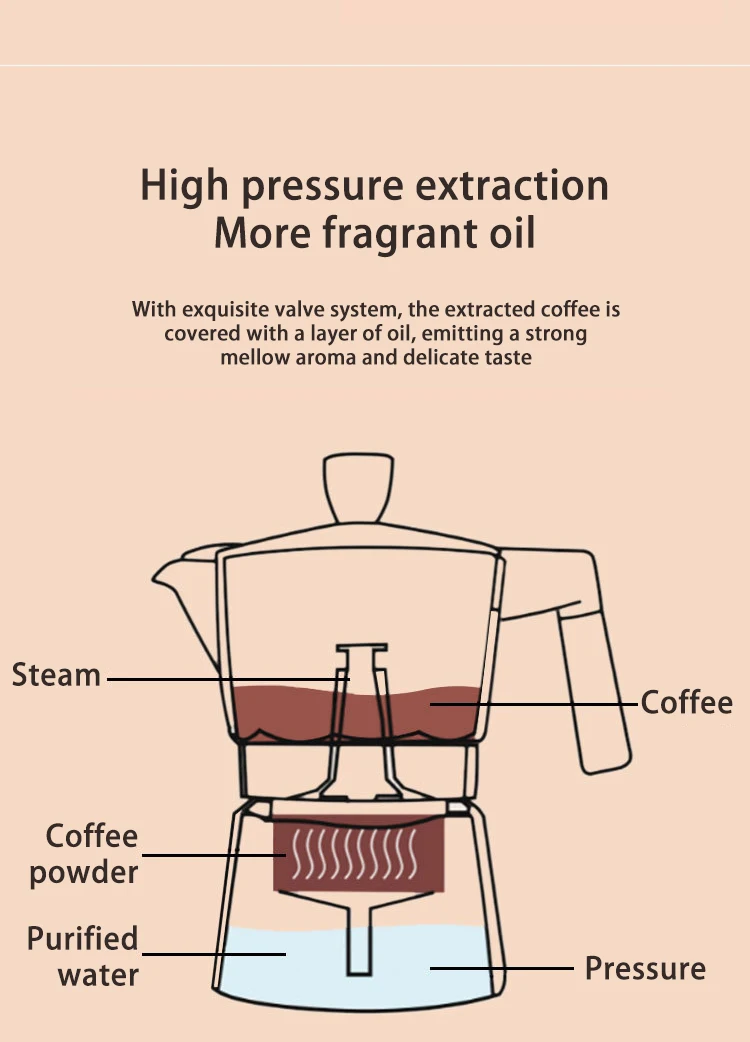 High pressure extraction
More fragrant oil

With exquisite valve system, the extracted coffee is covered with a layer of oil, emitting a strong mellow aroma and delicate taste

Steam

Coffee

Coffee powder

Purified water

Pressure