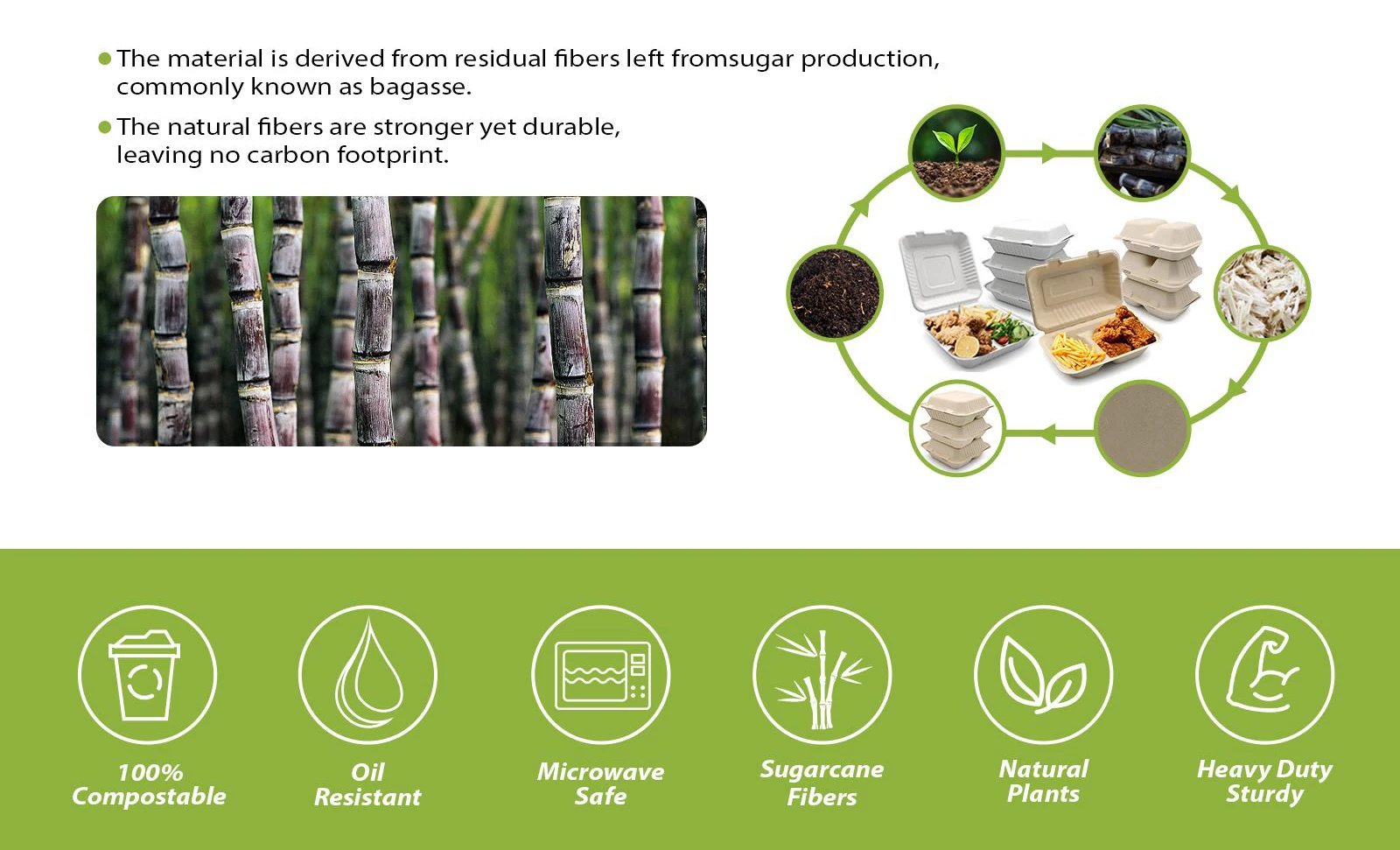 ● The material is derived from residual fibers left fromsugar production, commonly known as bagasse.

● The natural fibers are stronger yet durable, leaving no carbon footprint.

100% Compostable

Oil Resistant

Microwave Safe

Sugarcane Fibers

Natural Plants

Heavy Duty Sturdy