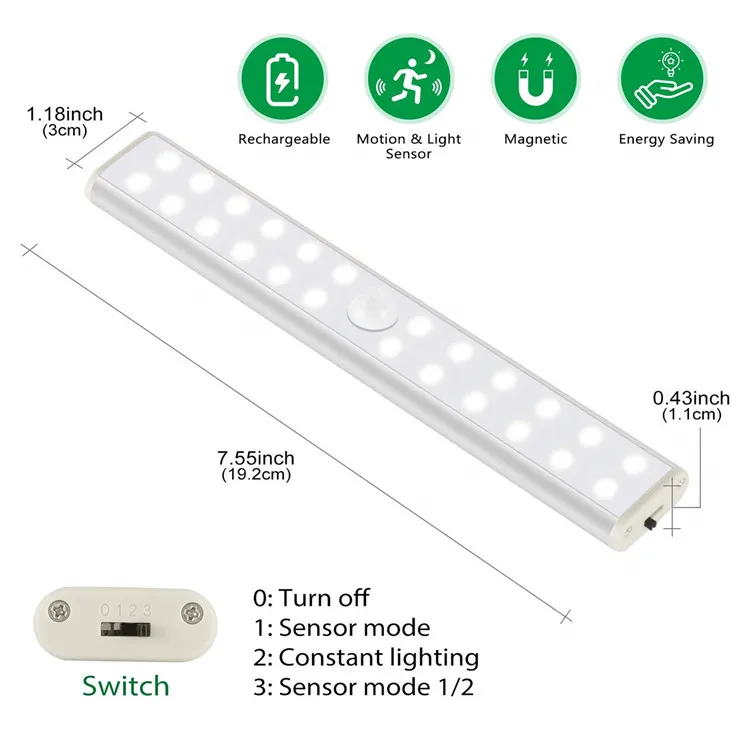 Rechargeable

Motion & Light Sensor

Magnetic

Energy Saving

1.18inch
(3cm)

7.55inch
(19.2cm)

0.43inch
(1.1cm)

0 1 2 3

Switch

0: Turn off
1: Sensor mode
2: Constant lighting
3: Sensor mode 1/2