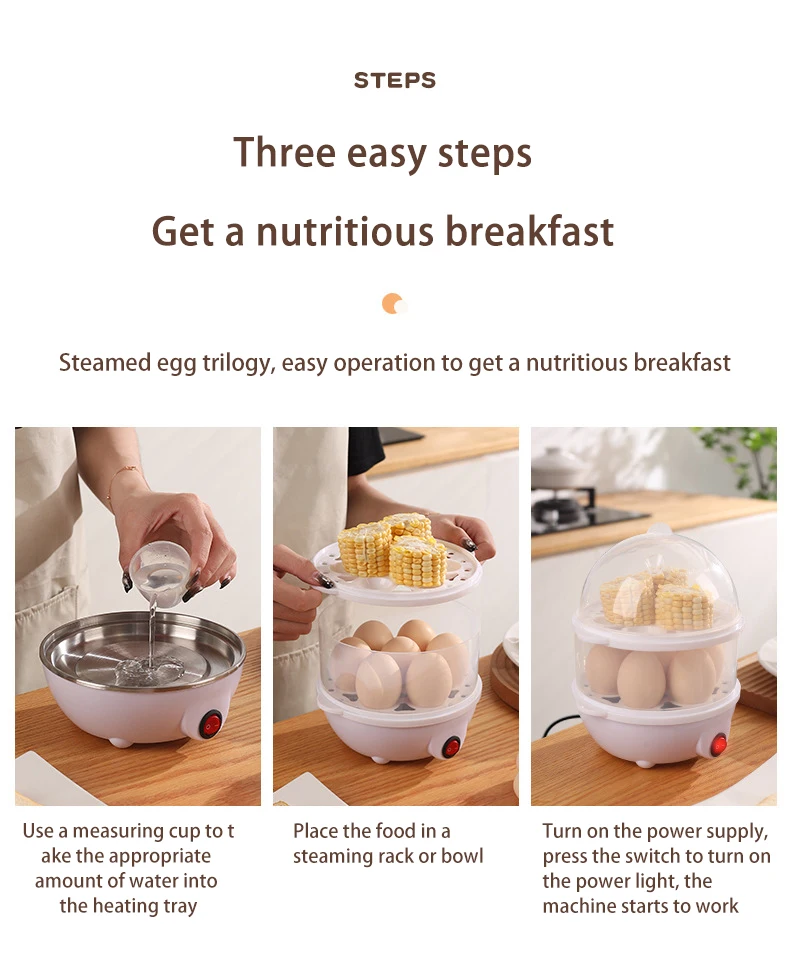 STEPS

Three easy steps

Get a nutritious breakfast

Steamed egg trilogy, easy operation to get a nutritious breakfast

Use a measuring cup to t ake the appropriate amount of water into the heating tray

Place the food in a steaming rack or bowl

Turn on the power supply, press the switch to turn on the power light, the machine starts to work