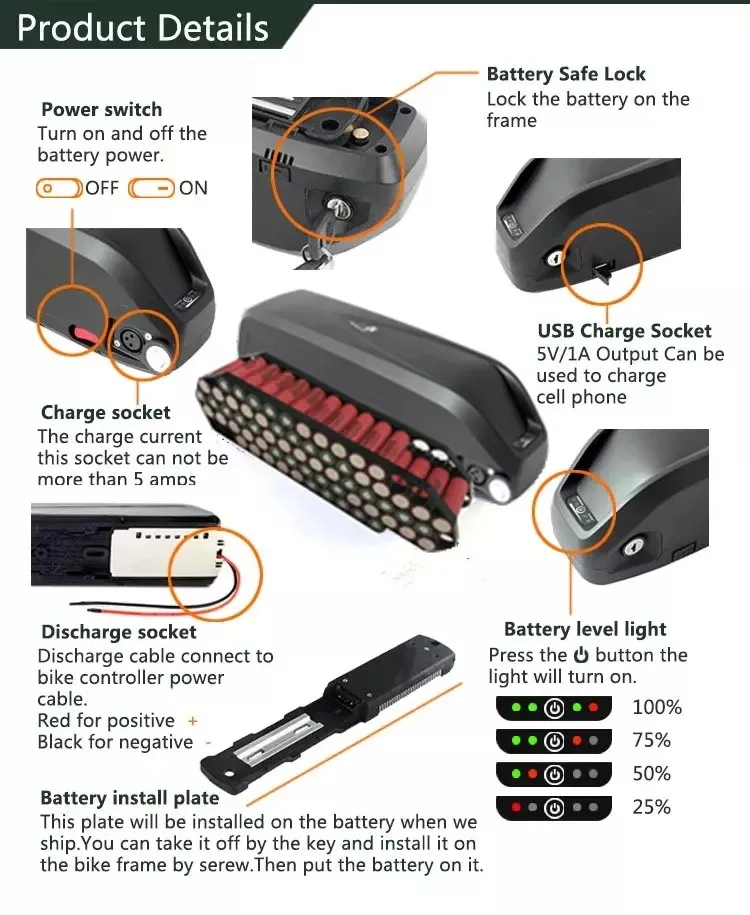 Product Details

Power switch
Turn on and off the battery power.
OFF ON

Battery Safe Lock
Lock the battery on the frame

USB Charge Socket
5V/1A Output Can be used to charge cell phone

Charge socket
The charge current this socket can not be more than 5 amps

Discharge socket
Discharge cable connect to bike controller power cable.
Red for positive +
Black for negative -

Battery level light
Press the ⏻ button the light will turn on.
100%
75%
50%
25%

Battery install plate
This plate will be installed on the battery when we ship.You can take it off by the key and install it on the bike frame by serew.Then put the battery on it.