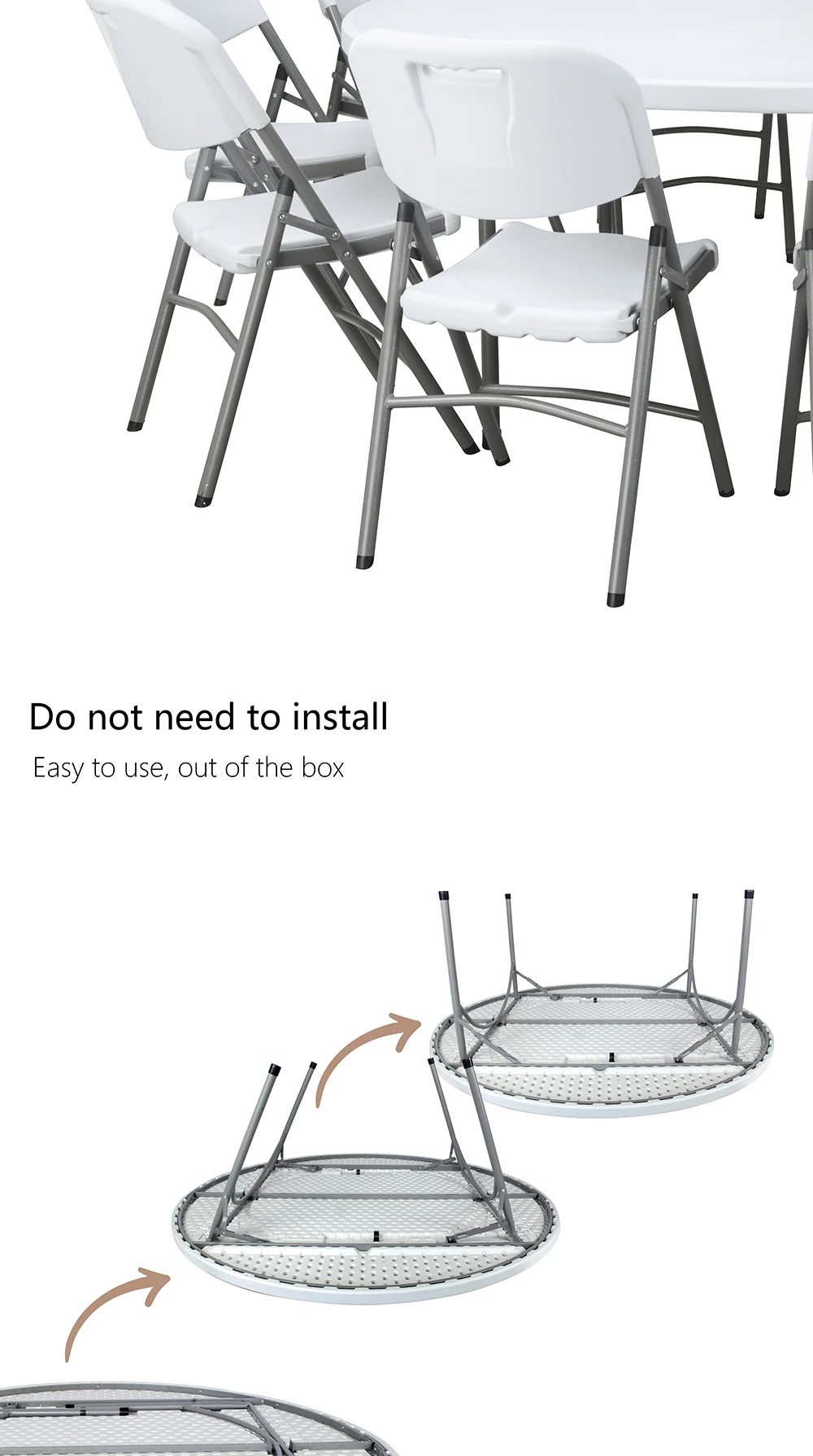 Do not need to install

Easy to use, out of the box