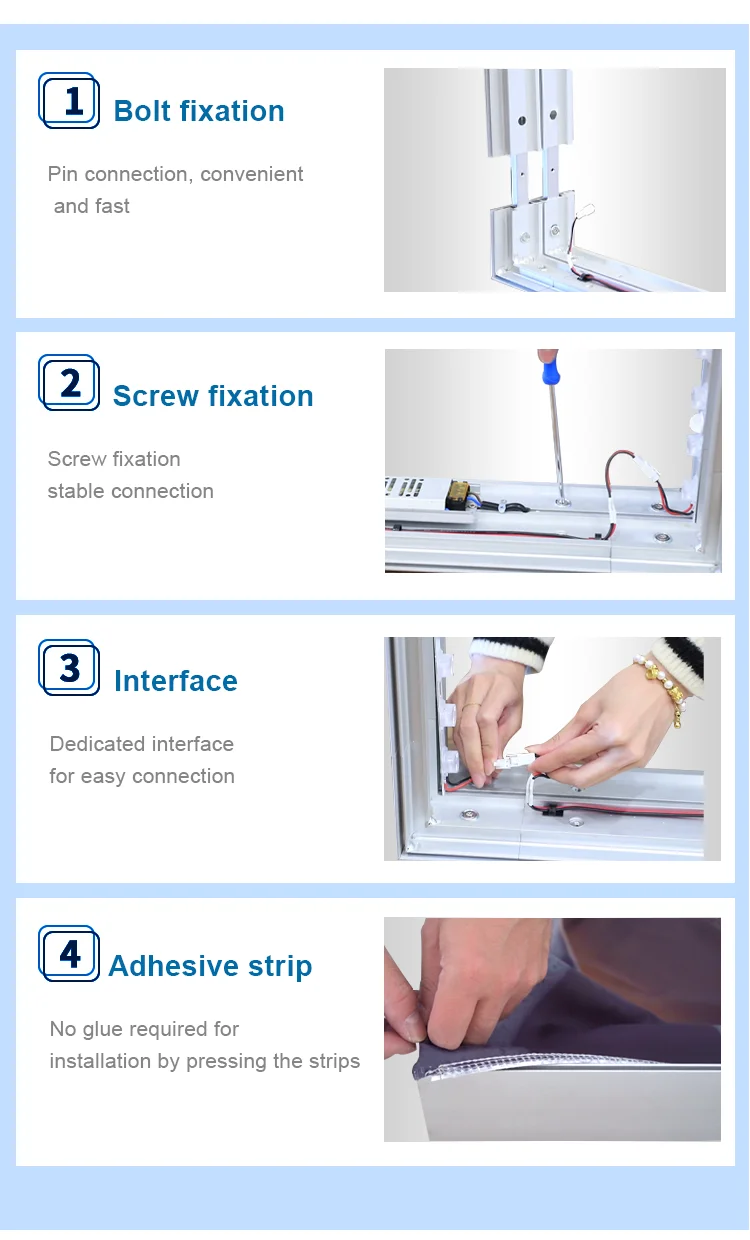 1 Bolt fixation

Pin connection, convenient and fast

2 Screw fixation

Screw fixation
stable connection

3 Interface

Dedicated interface
for easy connection

4 Adhesive strip

No glue required for
installation by pressing the strips