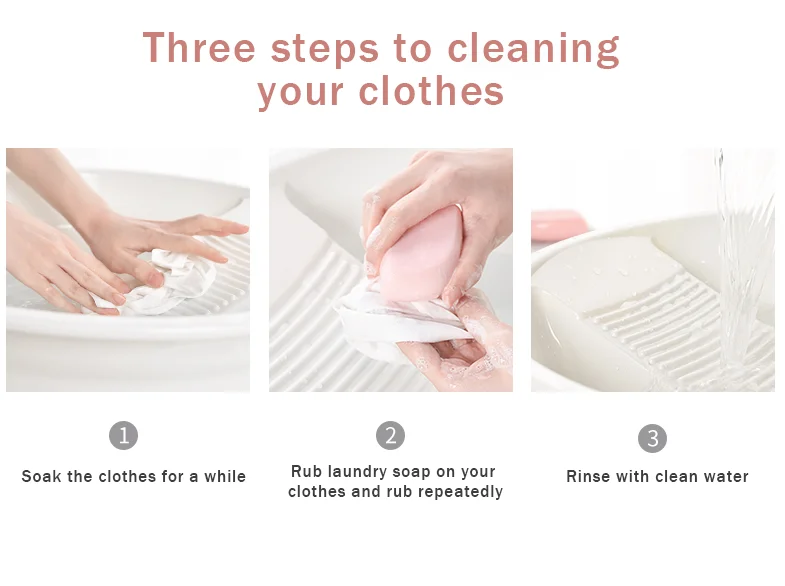 Three steps to cleaning your clothes

1

Soak the clothes for a while

2

Rub laundry soap on your clothes and rub repeatedly

3

Rinse with clean water