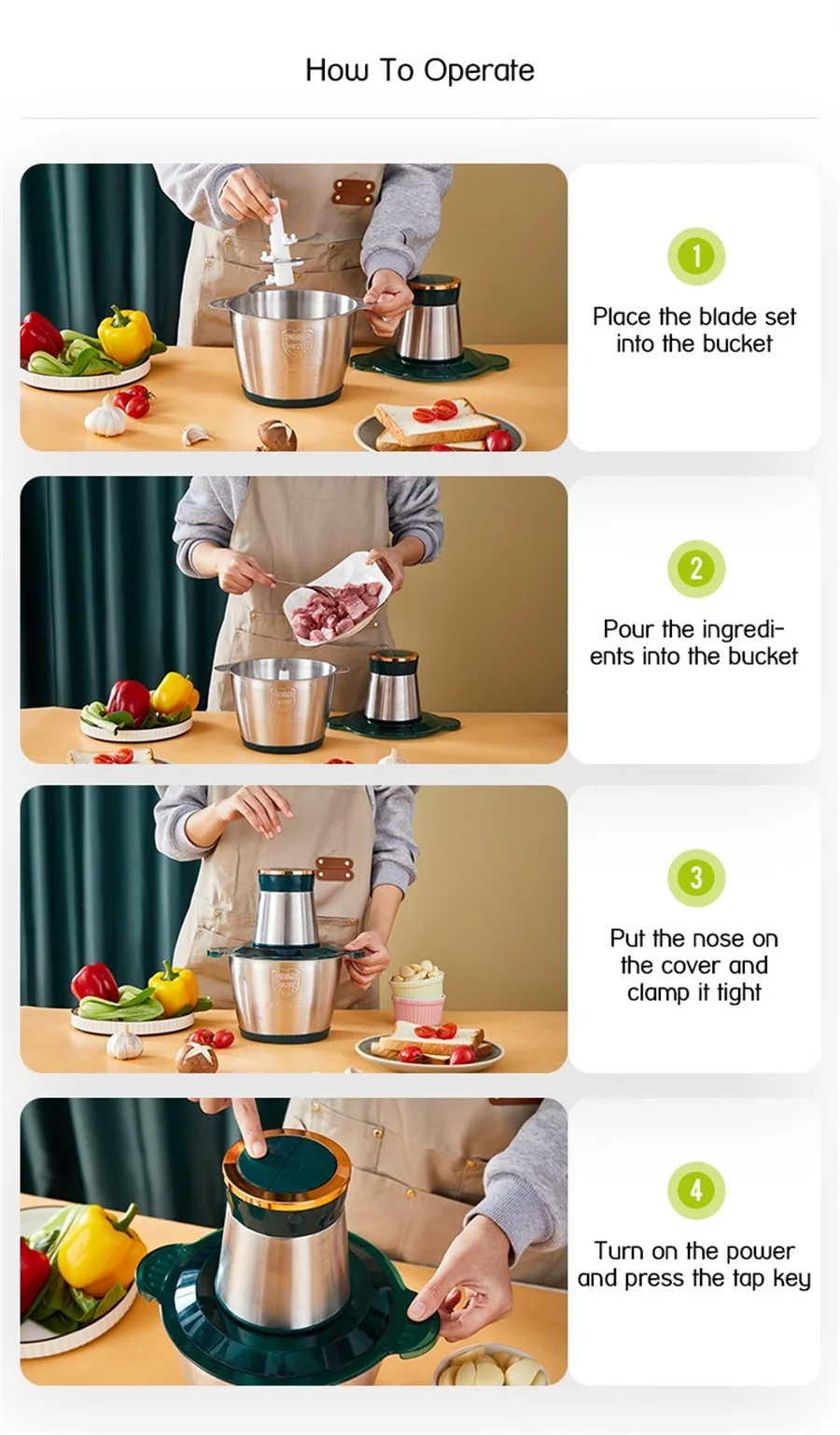 How To Operate

1

Place the blade set into the bucket

2

Pour the ingredients into the bucket

3

Put the nose on the cover and clamp it tight

4

Turn on the power and press the tap key