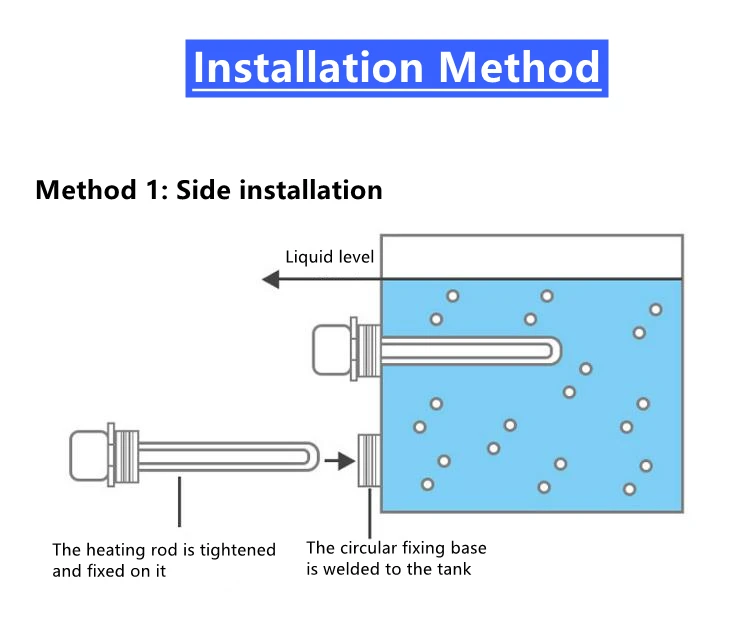 Installation Method

Method 1: Side installation

Liquid level

The heating rod is tightened and fixed on it

The circular fixing base is welded to the tank