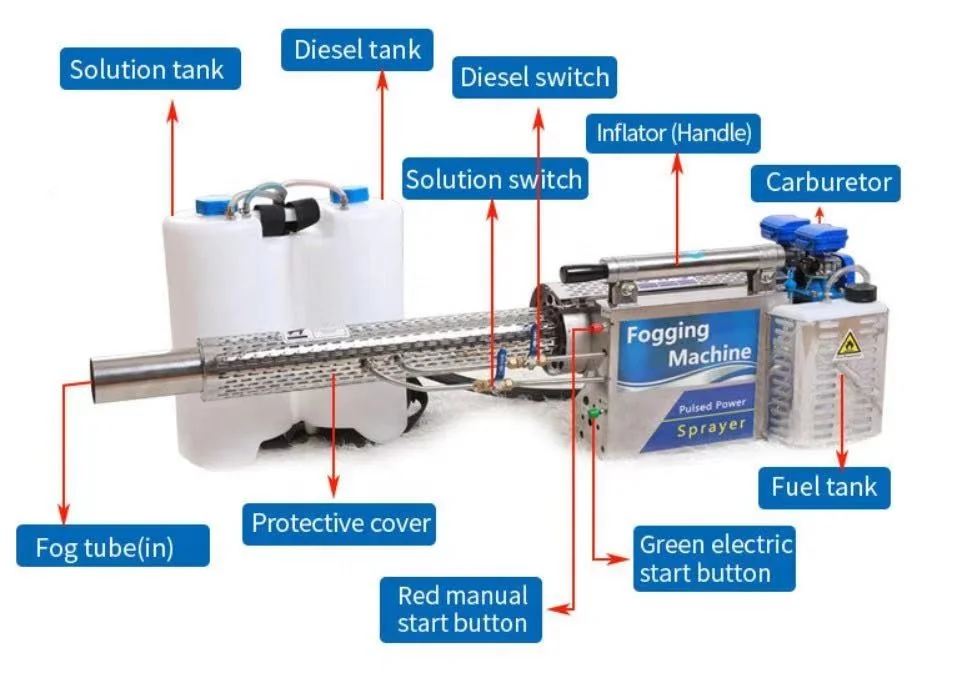 Solution tank

Diesel tank

Diesel switch

Inflator (Handle)

Solution switch

Carburetor

Fogging Machine

Pulsed Power

Sprayer

Fuel tank

Fog tube(in)

Protective cover

Green electric start button

Red manual start button