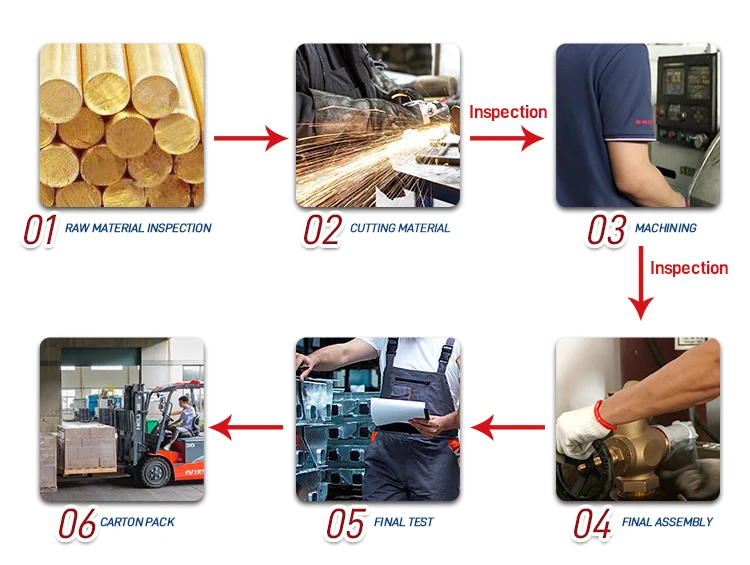 01 RAW MATERIAL INSPECTION

02 CUTTING MATERIAL

Inspection

03 MACHINING

Inspection

04 FINAL ASSEMBLY

05 FINAL TEST

06 CARTON PACK