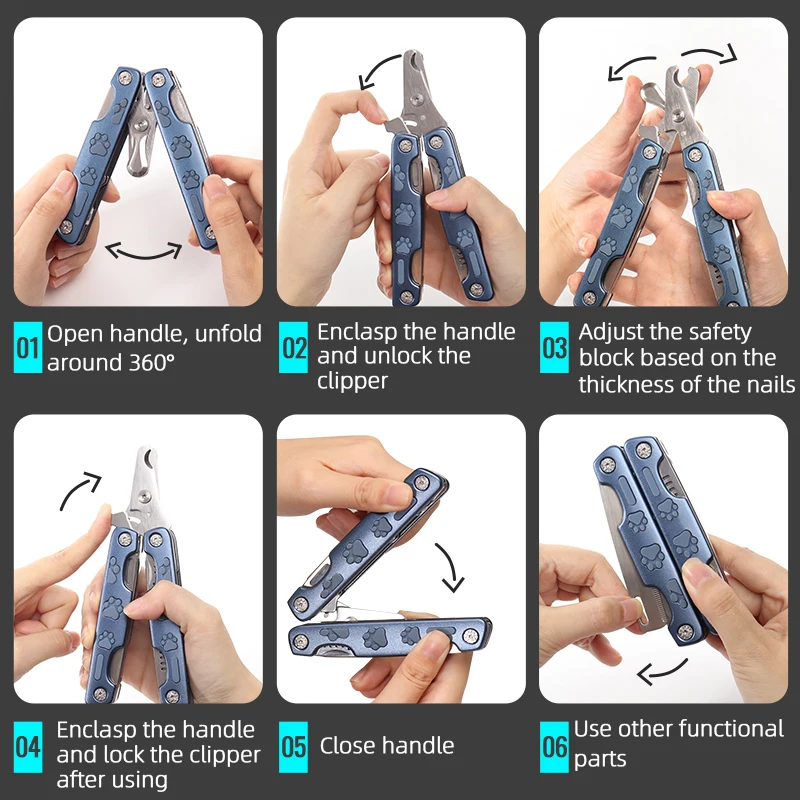 01 Open handle, unfold around 360°

02 Enclasp the handle and unlock the clipper

03 Adjust the safety block based on the thickness of the nails

04 Enclasp the handle and lock the clipper after using

05 Close handle

06 Use other functional parts