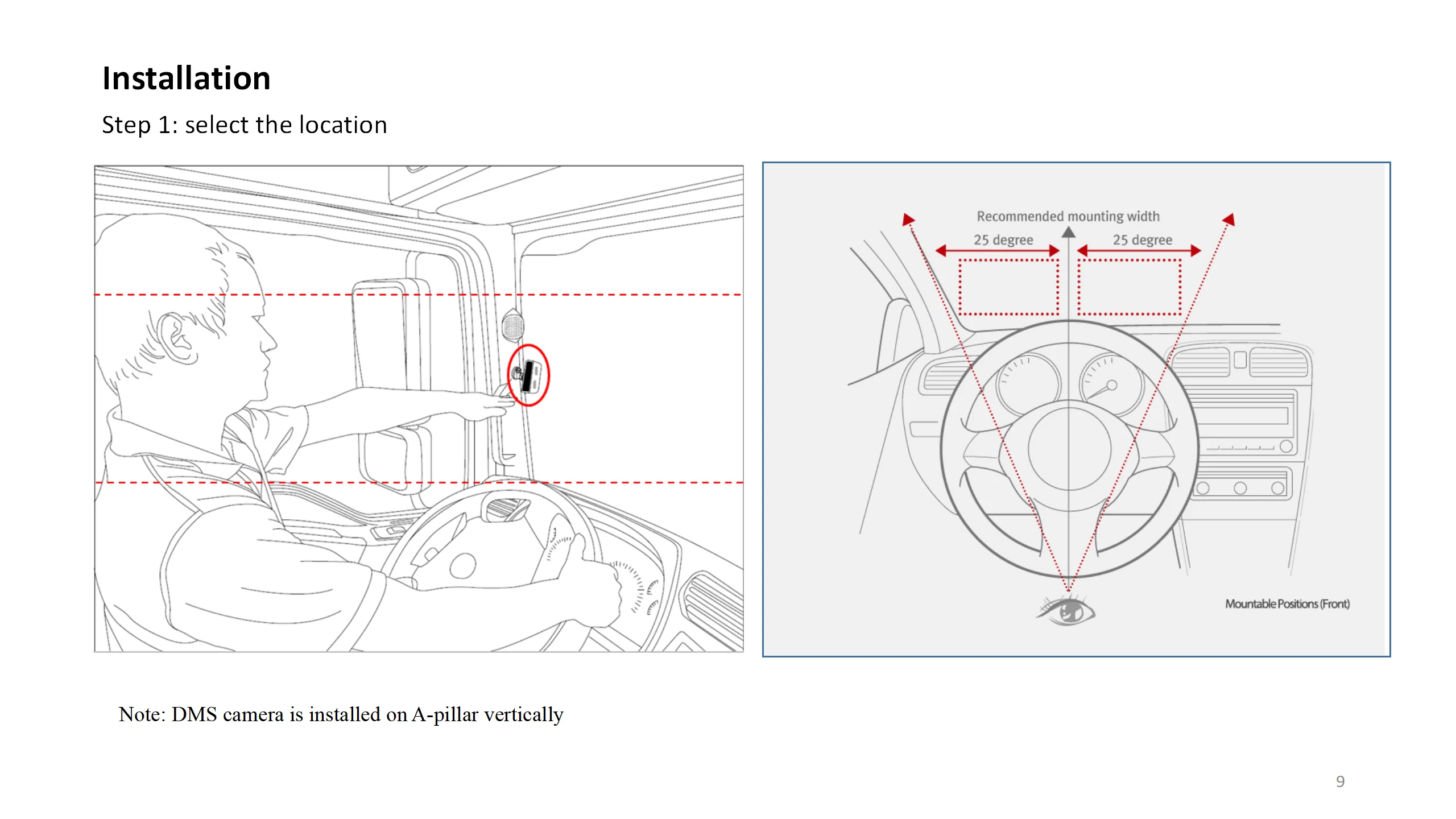 Installation

Step 1: select the location

Recommended mounting width

25 degree

25 degree

Mountable Positions (Front)

Note: DMS camera is installed on A-pillar vertically

9