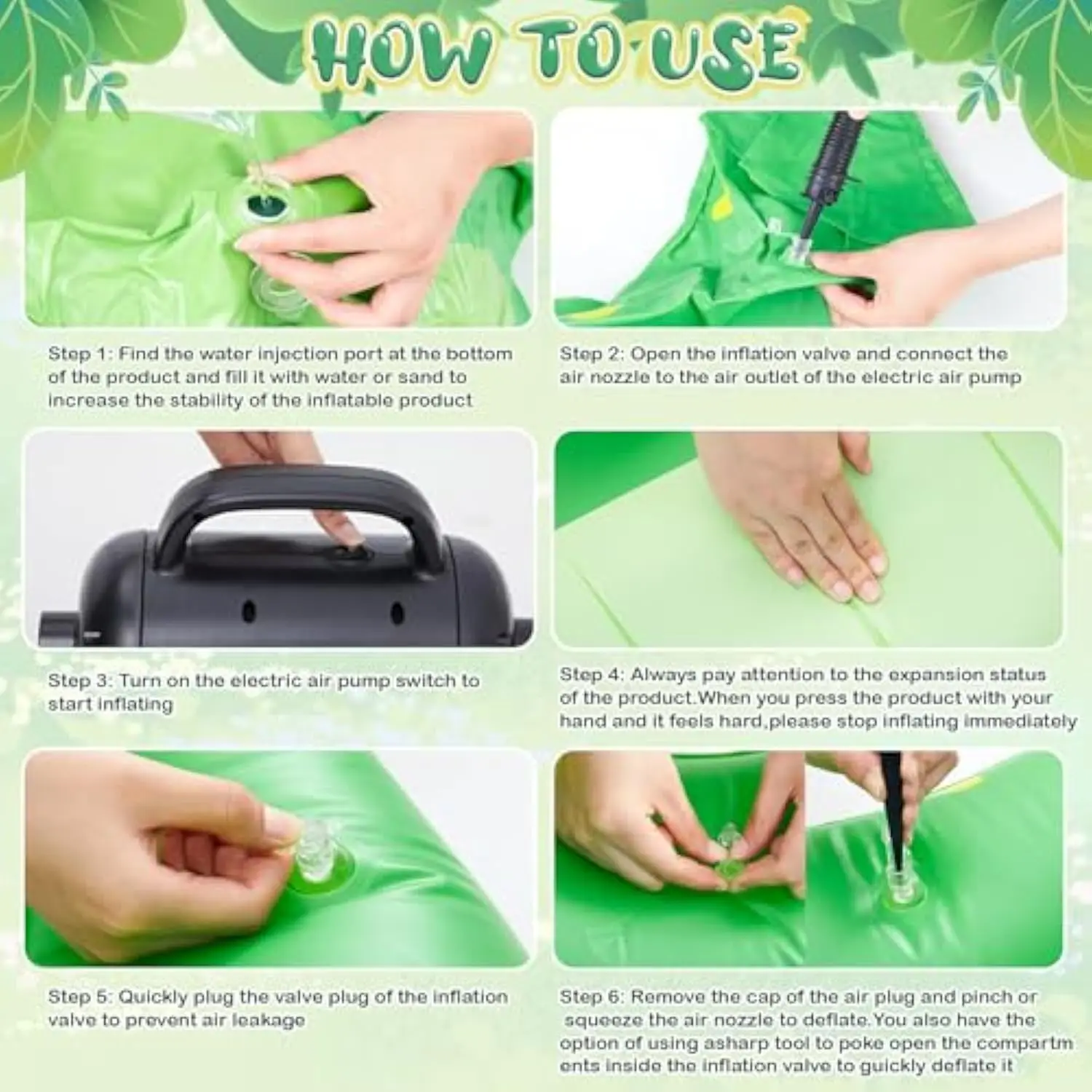 HOW TO USE

Step 1: Find the water injection port at the bottom of the product and fill it with water or sand to increase the stability of the inflatable product

Step 2: Open the inflation valve and connect the air nozzle to the air outlet of the electric air pump

Step 3: Turn on the electric air pump switch to start inflating

Step 4: Always pay attention to the expansion status of the product.When you press the product with your hand and it feels hard,please stop inflating immediately

Step 5: Quickly plug the valve plug of the inflation valve to prevent air leakage

Step 6: Remove the cap of the air plug and pinch or squeeze the air nozzle to deflate.You also have the option of using asharp tool to poke open the compartm ents inside the inflation valve to guickly deflate it