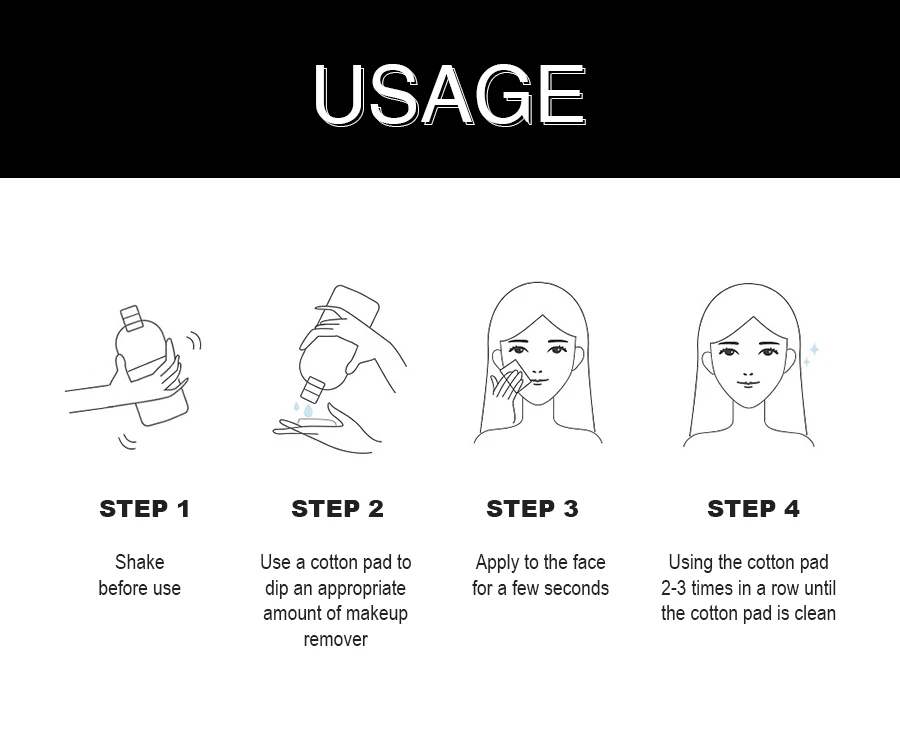 USAGE

STEP 1

Shake before use

STEP 2

Use a cotton pad to dip an appropriate amount of makeup remover

STEP 3

Apply to the face for a few seconds

STEP 4

Using the cotton pad 2-3 times in a row until the cotton pad is clean