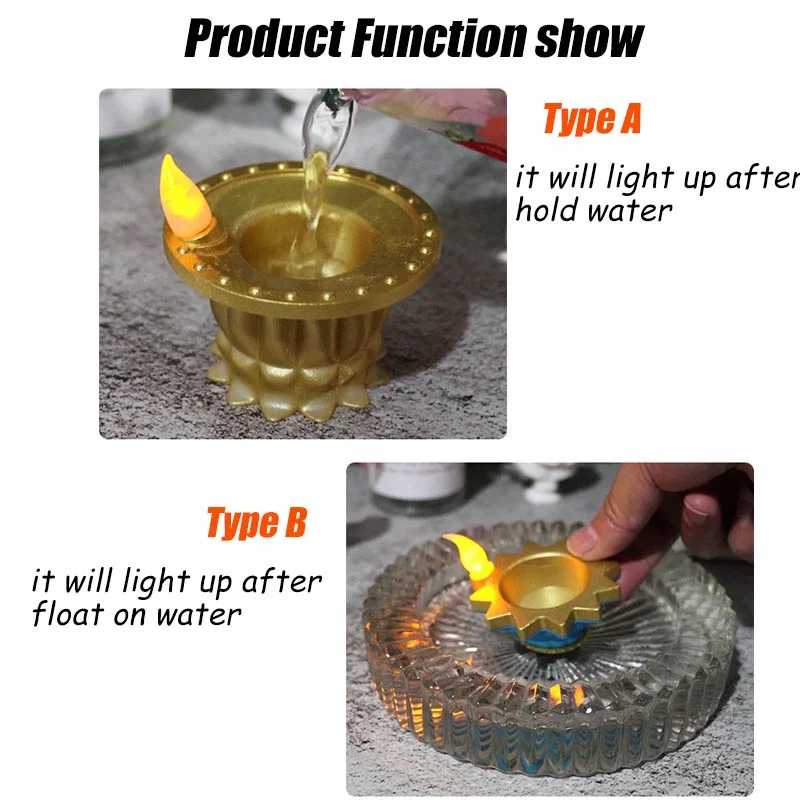 Product Function show

Type A

it will light up after hold water

Type B

it will light up after float on water