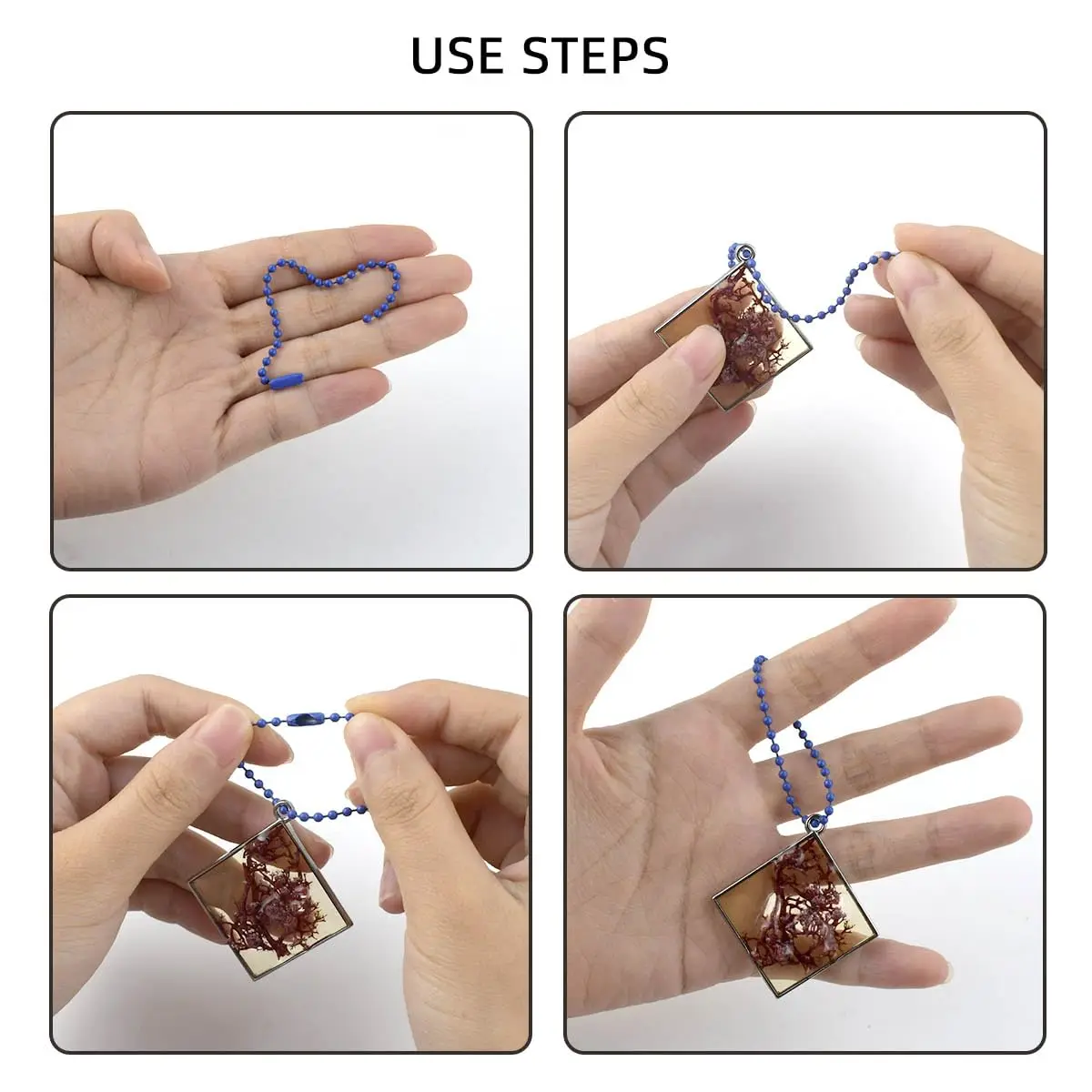 USE STEPS