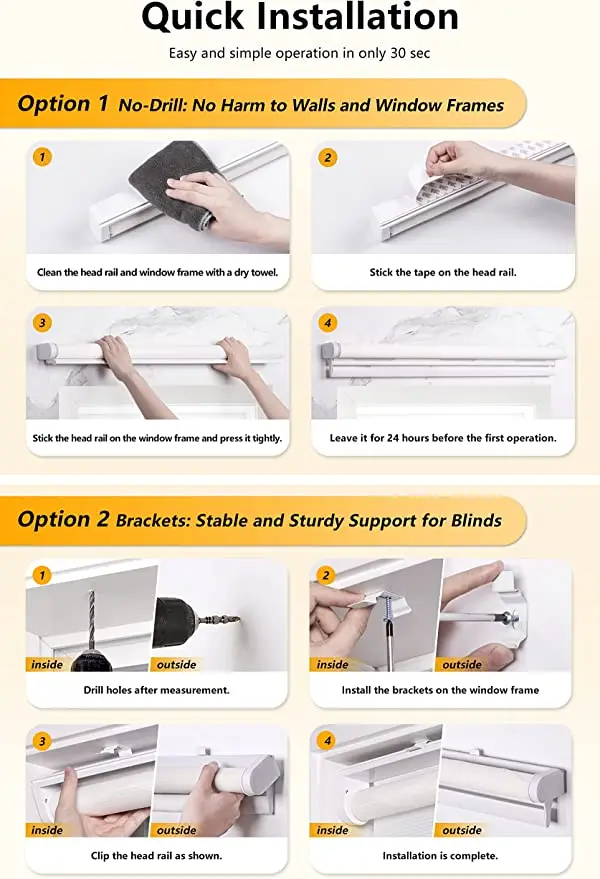 Quick Installation

Easy and simple operation in only 30 sec

Option 1 No-Drill: No Harm to Walls and Window Frames

1

Clean the head rail and window frame with a dry towel.

2

Stick the tape on the head rail.

3

Stick the head rail on the window frame and press it tightly.

4

Leave it for 24 hours before the first operation.

Option 2 Brackets: Stable and Sturdy Support for Blinds

1

inside

outside

Drill holes after measurement.

2

inside

outside

Install the brackets on the window frame

3

inside

outside

Clip the head rail as shown.

4

inside

outside

Installation is complete.