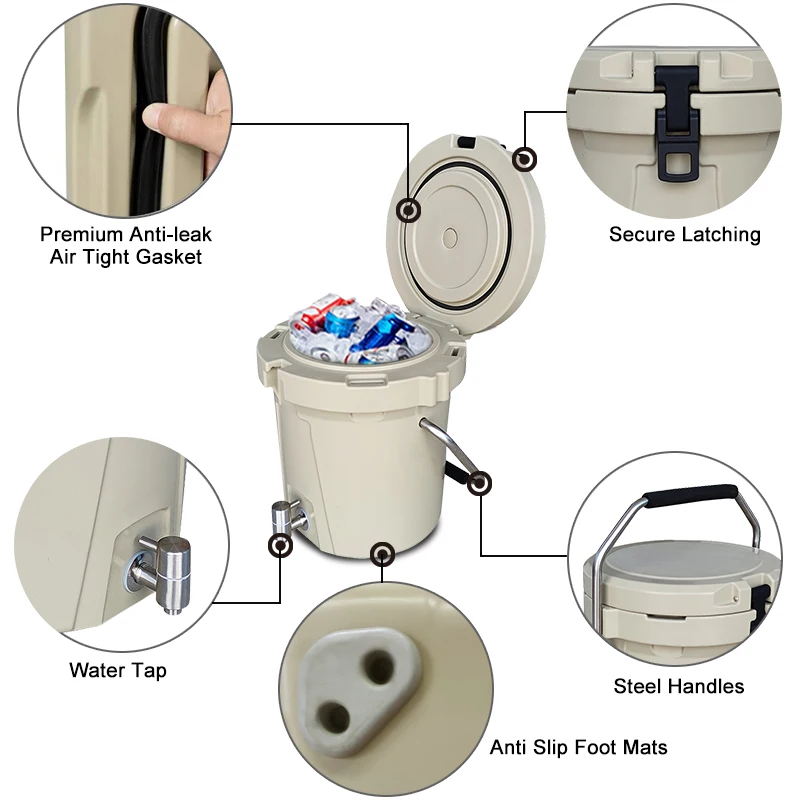 Premium Anti-leak
Air Tight Gasket

Secure Latching

Water Tap

Steel Handles

Anti Slip Foot Mats