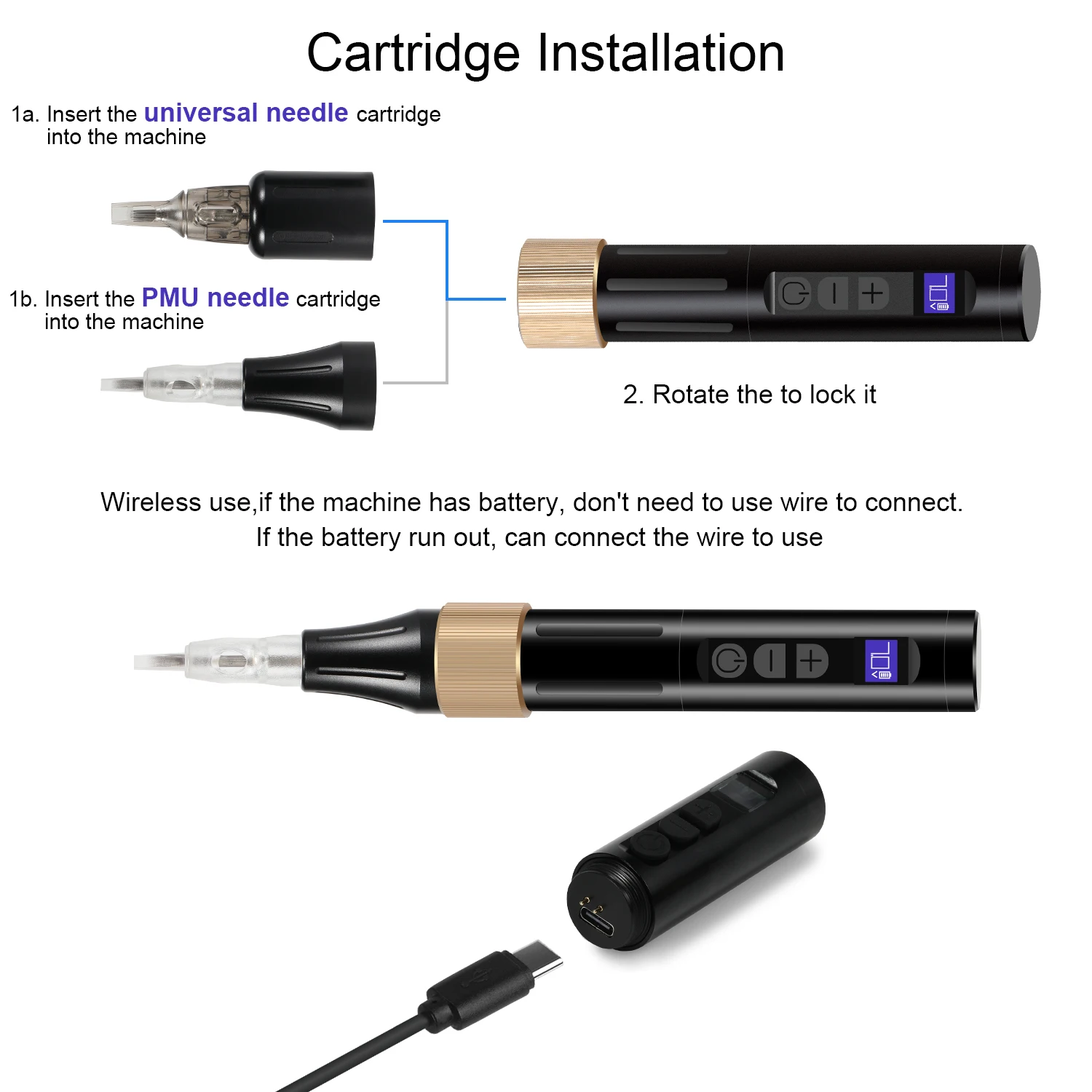 Cartridge Installation

1a. Insert the universal needle cartridge into the machine

1b. Insert the PMU needle cartridge into the machine

2. Rotate the to lock it

Wireless use,if the machine has battery, don't need to use wire to connect. If the battery run out, can connect the wire to use