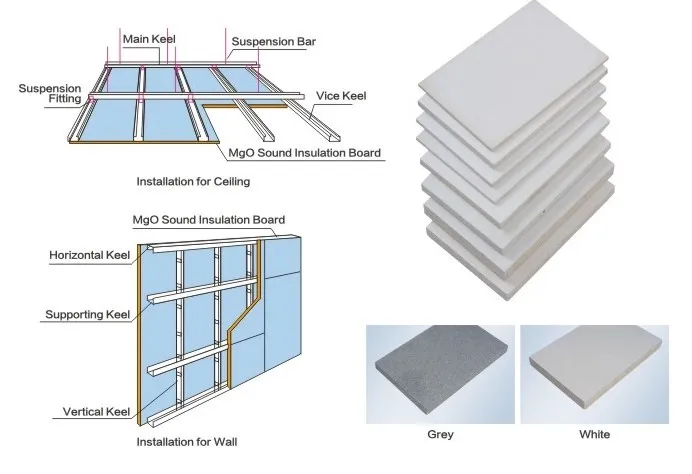 Main Keel
Suspension Bar
Suspension Fitting
Vice Keel
MgO Sound Insulation Board
Installation for Ceiling

MgO Sound Insulation Board
Horizontal Keel
Supporting Keel
Vertical Keel
Installation for Wall

Grey
White