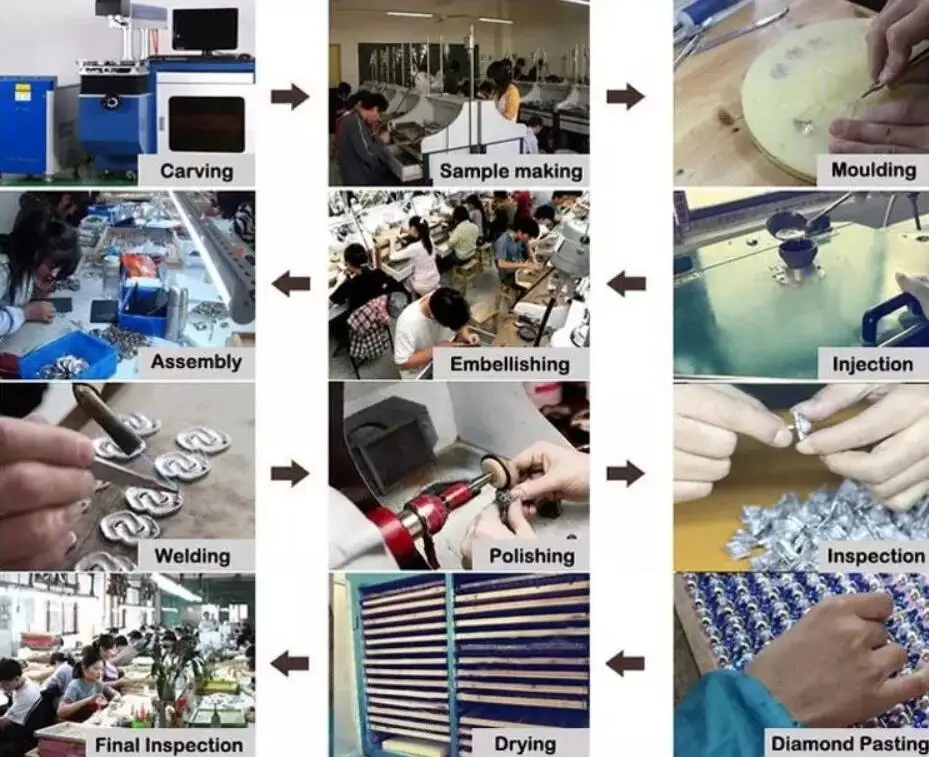 Carving

Sample making

Moulding

Assembly

Embellishing

Injection

Welding

Polishing

Inspection

Final Inspection

Drying

Diamond Pasting