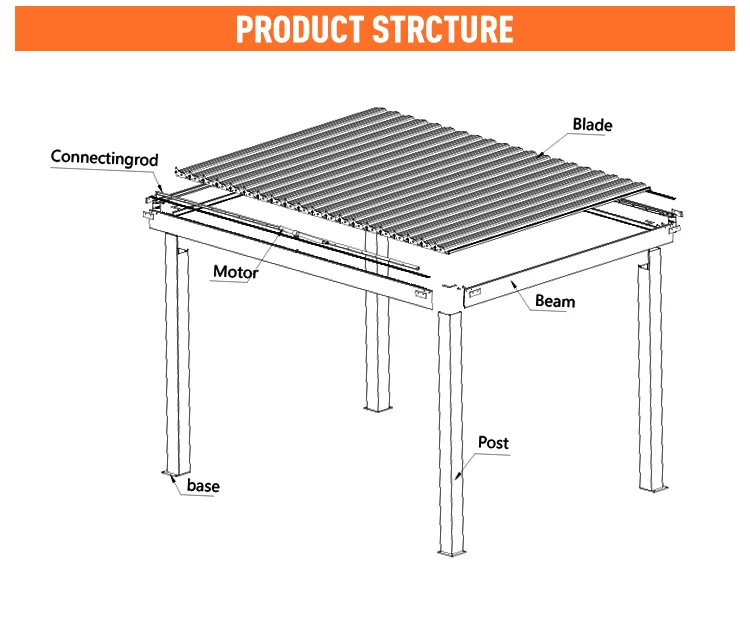 PRODUCT STRCTURE

Blade

Connectingrod

Motor

Beam

Post

base