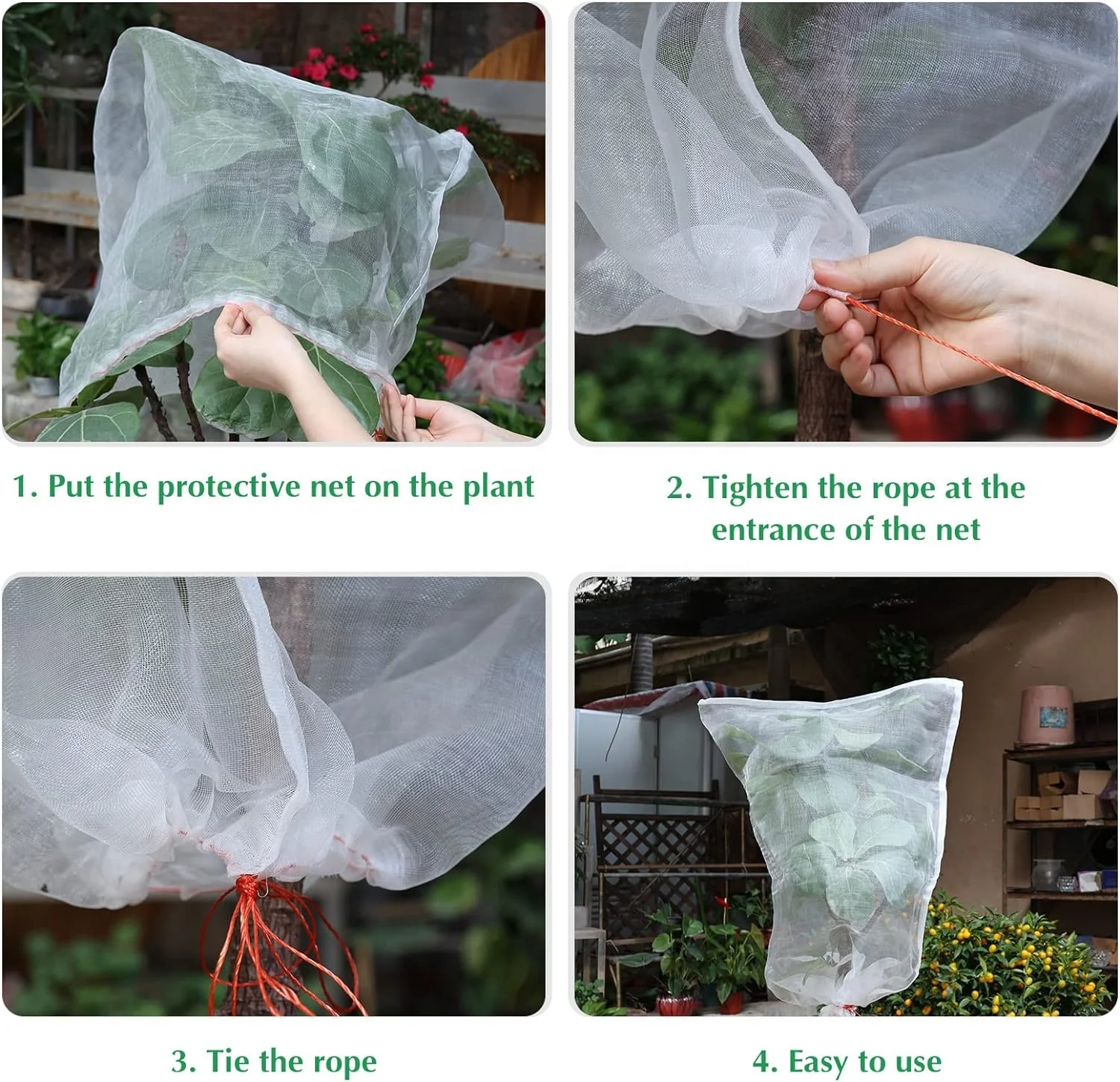 1. Put the protective net on the plant

2. Tighten the rope at the entrance of the net

3. Tie the rope

4. Easy to use