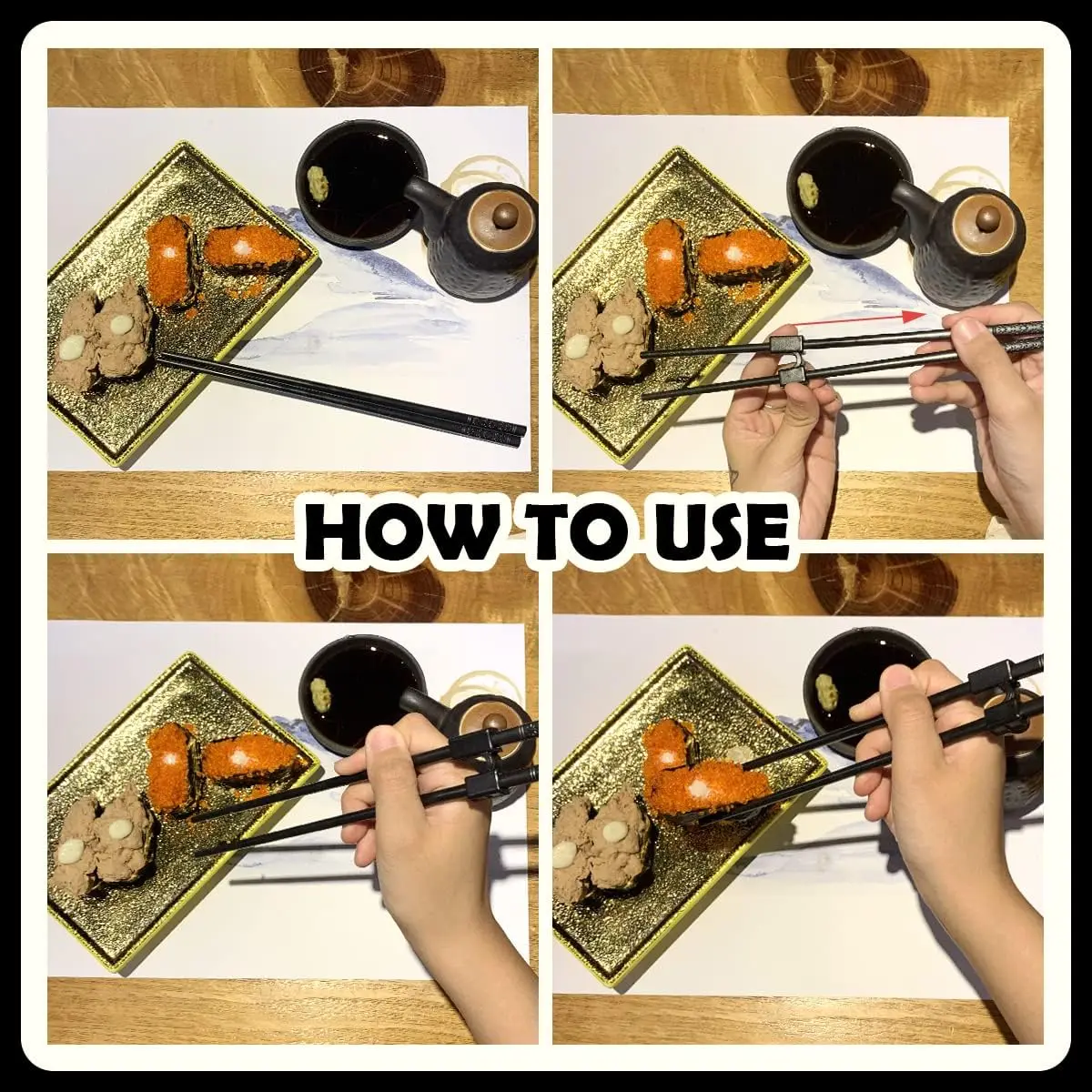 HOW TO USE