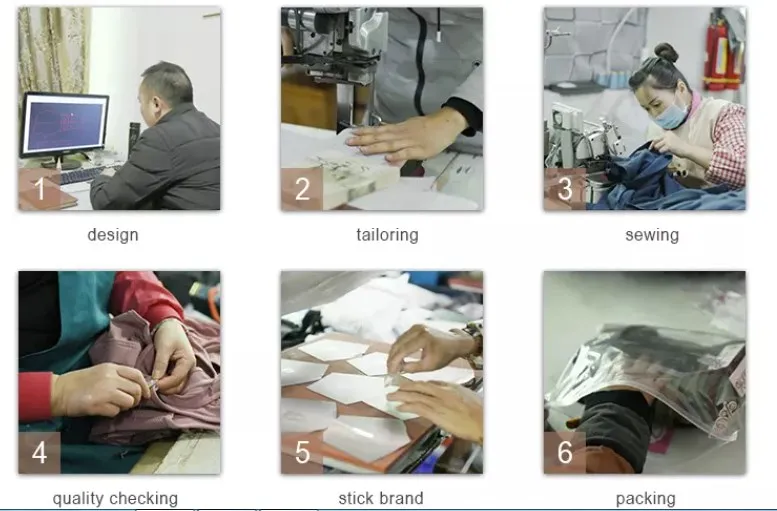 1
design

2
tailoring

3
sewing

4
quality checking

5
stick brand

6
packing