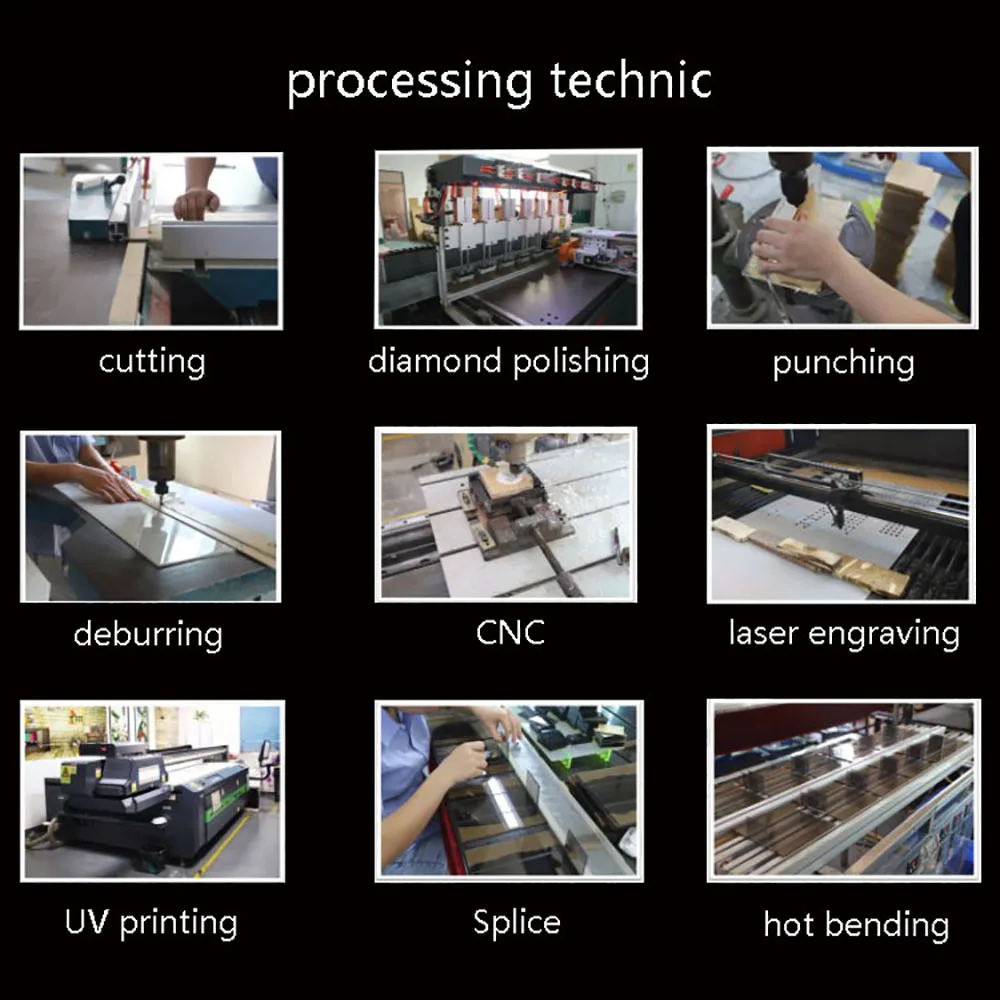 processing technic

cutting

diamond polishing

punching

deburring

CNC

laser engraving

UV printing

Splice

hot bending