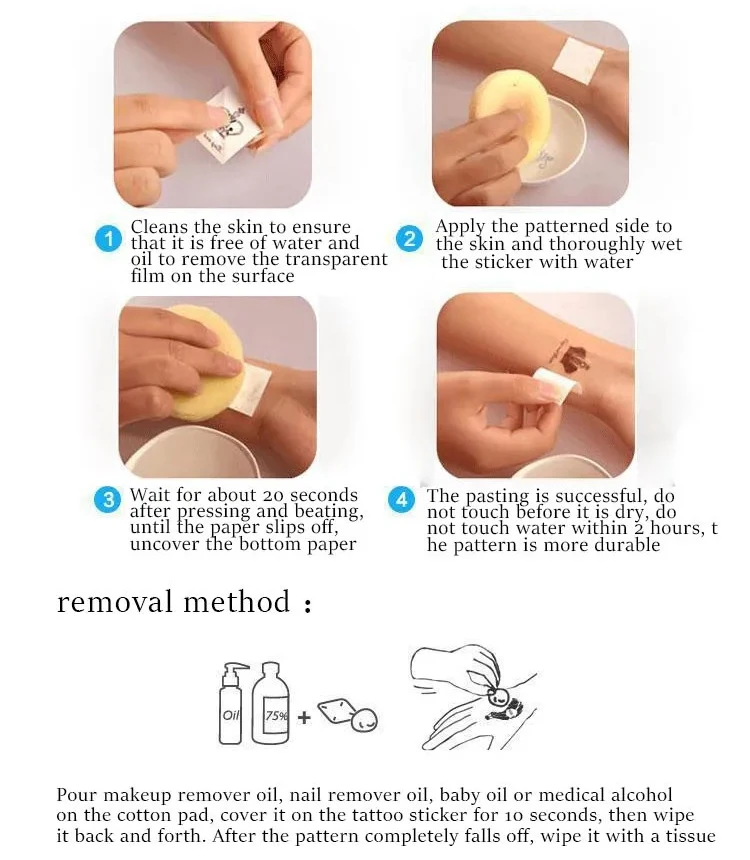 1 Cleans the skin to ensure that it is free of water and oil to remove the transparent film on the surface

2 Apply the patterned side to the skin and thoroughly wet the sticker with water

3 Wait for about 20 seconds after pressing and beating, until the paper slips off, uncover the bottom paper

4 The pasting is successful, do not touch before it is dry, do not touch water within 2 hours, t he pattern is more durable

removal method :

Oil

75%

+

Pour makeup remover oil, nail remover oil, baby oil or medical alcohol on the cotton pad, cover it on the tattoo sticker for 10 seconds, then wipe it back and forth. After the pattern completely falls off, wipe it with a tissue